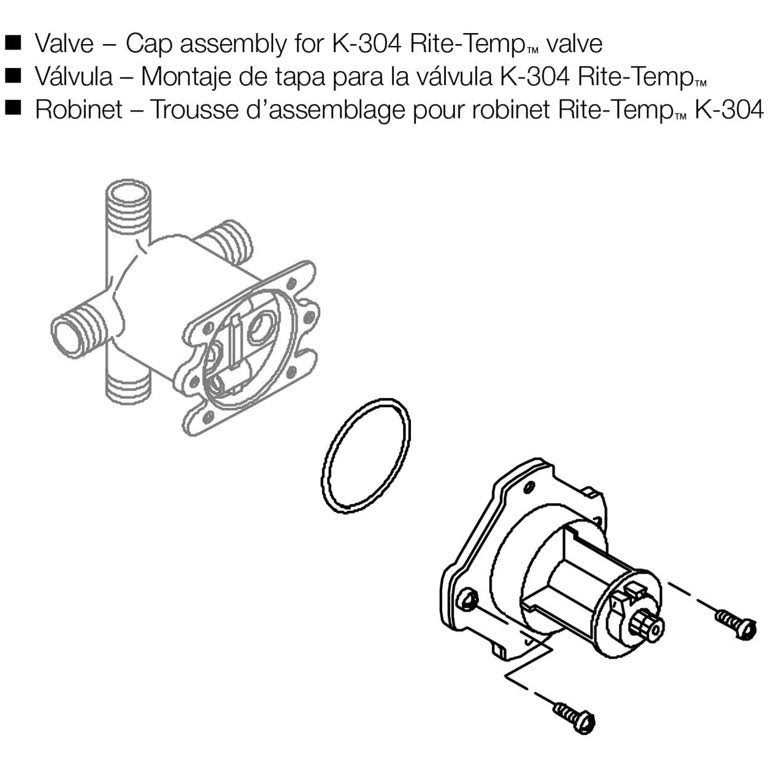 ■ Valve – Cap assembly for K-304 Rite-Temp™ valve
■ Válvula – Montaje de tapa para la válvula K-304 Rite-Temp™
■ Robinet – Trousse d'assemblage pour robinet Rite-Temp™ K-304