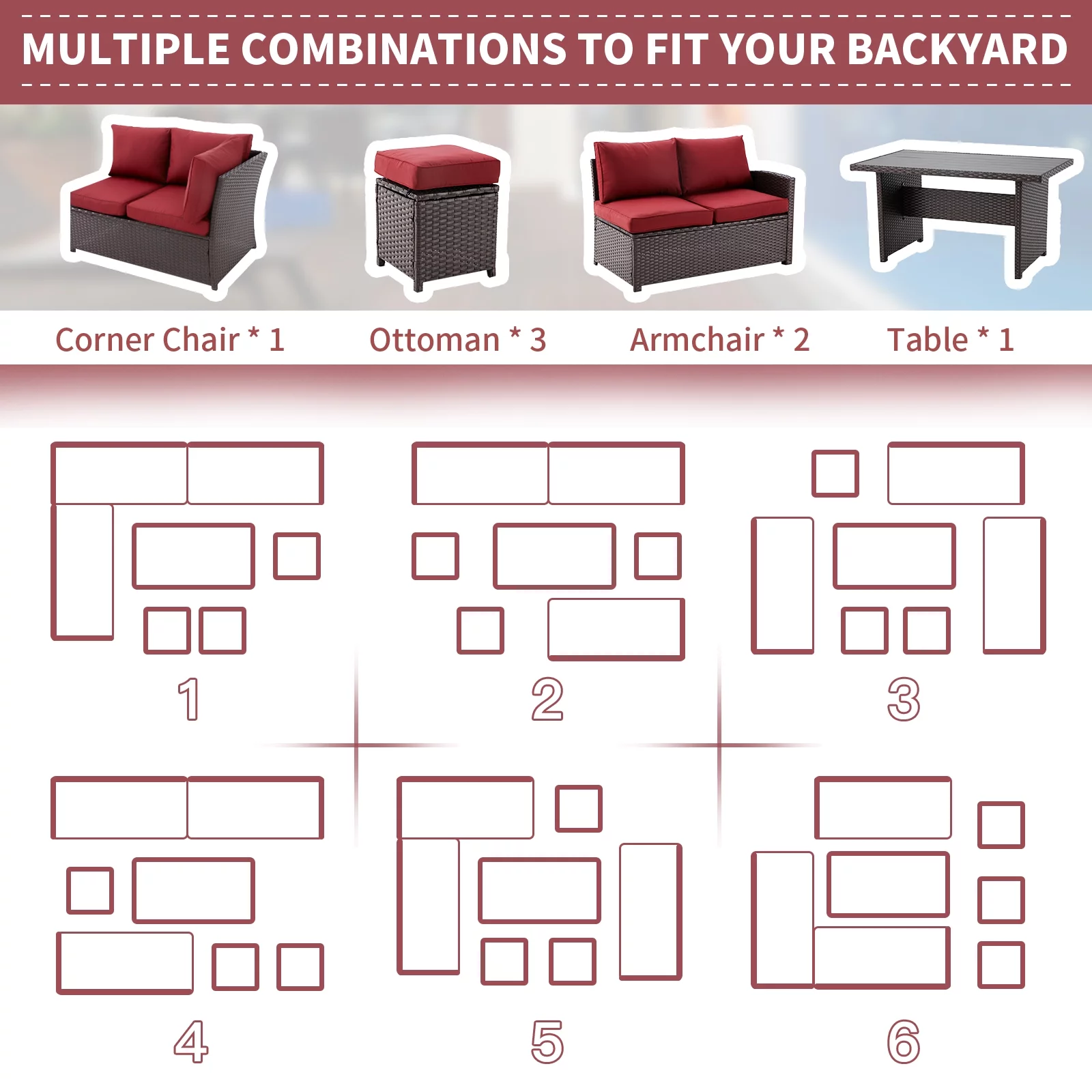 MULTIPLE COMBINATIONS TO FIT YOUR BACKYARD

Corner Chair * 1
Ottoman * 3
Armchair * 2
Table * 1

1
2
3
4
5
6