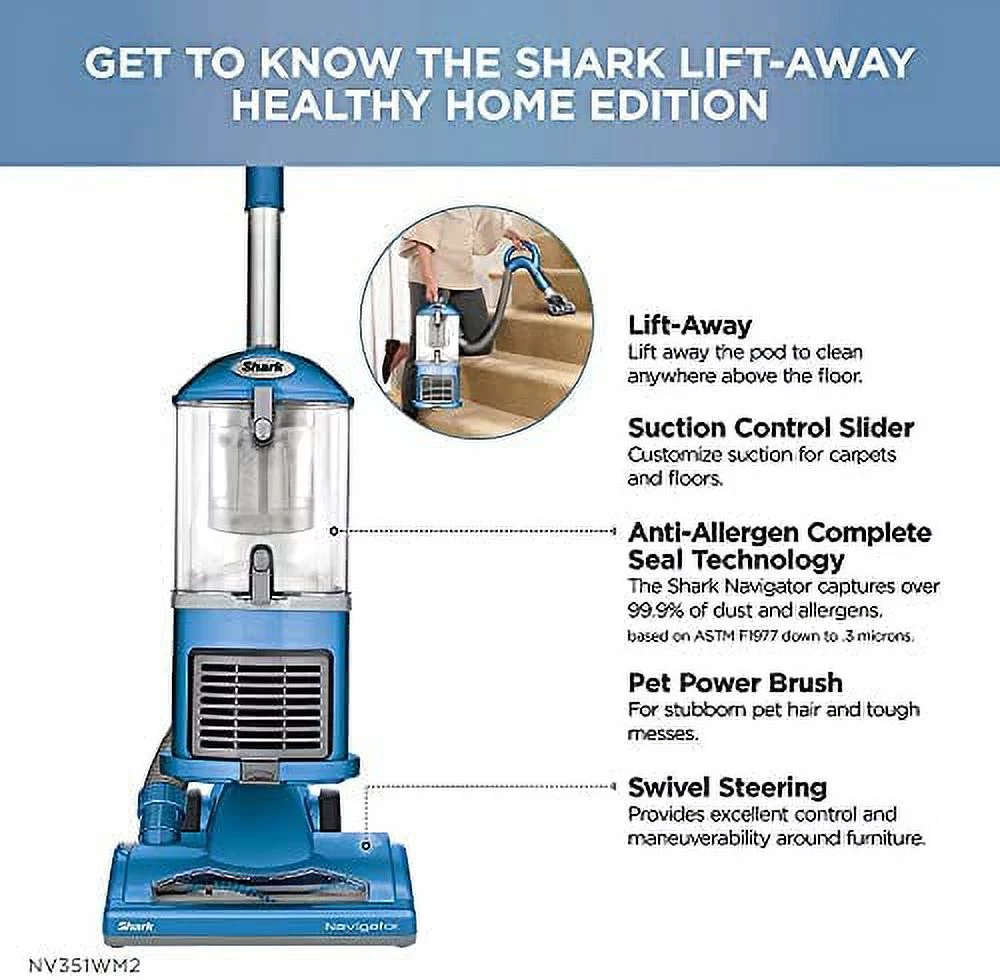 GET TO KNOW THE SHARK LIFT-AWAY HEALTHY HOME EDITION

Shark

Lift-Away
Lift away the pod to clean anywhere above the floor.

Suction Control Slider
Customize suction for carpets and floors.

Anti-Allergen Complete Seal Technology
The Shark Navigator captures over 99.9% of dust and allergens.
based on ASTM F1977 down to .3 microns.

Pet Power Brush
For stubborn pet hair and tough messes.

Swivel Steering
Provides excellent control and maneuverability around furniture.

Shark
Navigator

NV351WM2