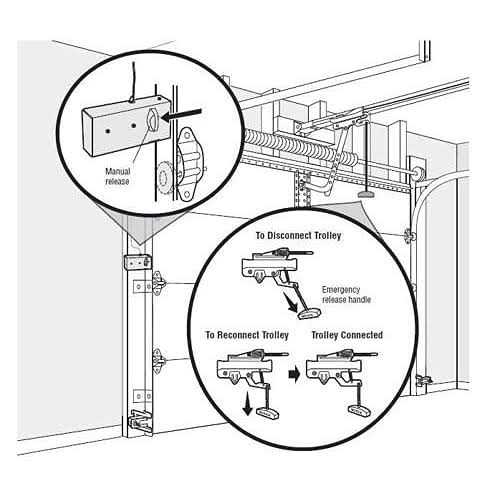 Manual release

To Disconnect Trolley

Emergency release handle

To Reconnect Trolley

Trolley Connected