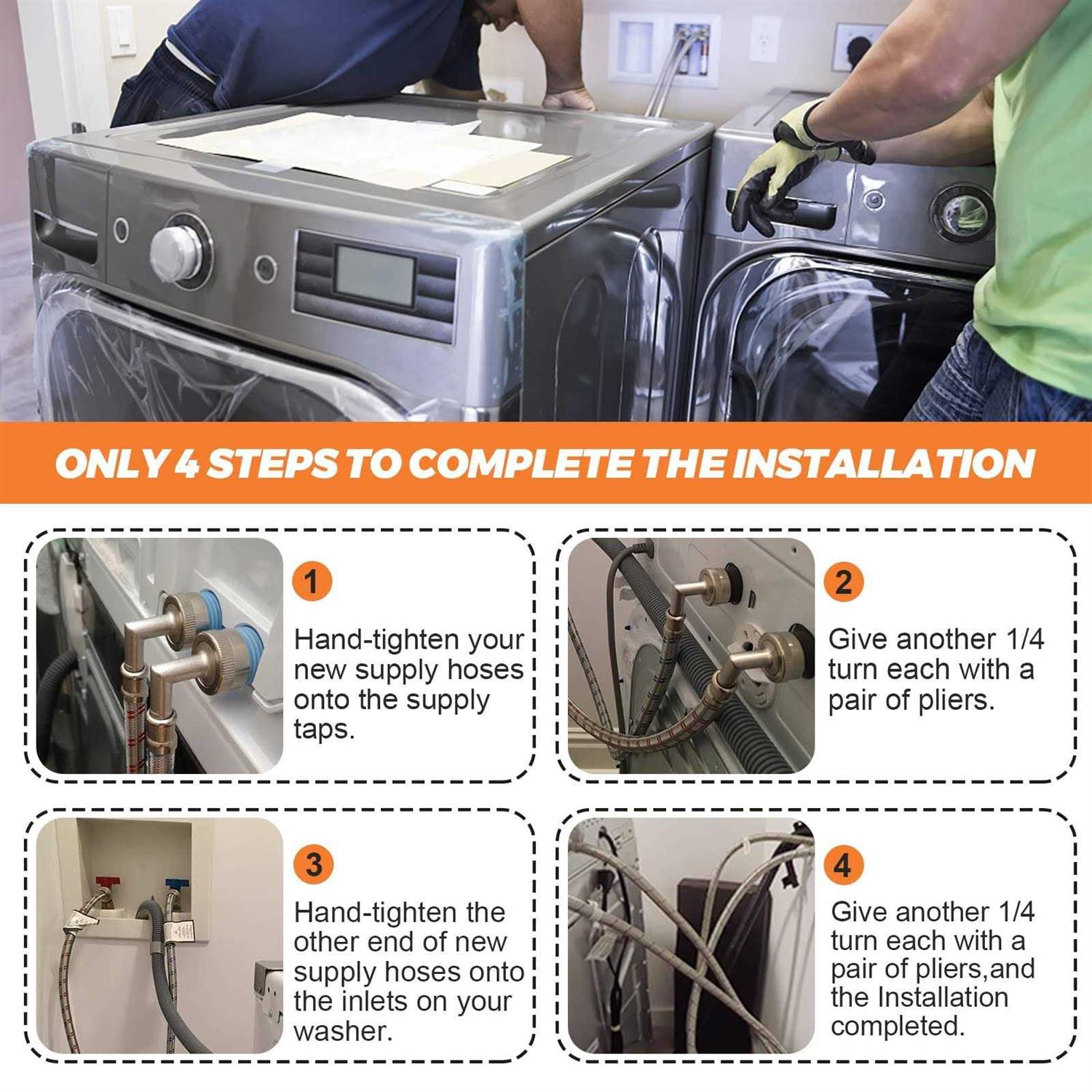 ONLY 4 STEPS TO COMPLETE THE INSTALLATION

1

Hand-tighten your new supply hoses onto the supply taps.

2

Give another 1/4 turn each with a pair of pliers.

3

Hand-tighten the other end of new supply hoses onto the inlets on your washer.

4

Give another 1/4 turn each with a pair of pliers,and the Installation completed.