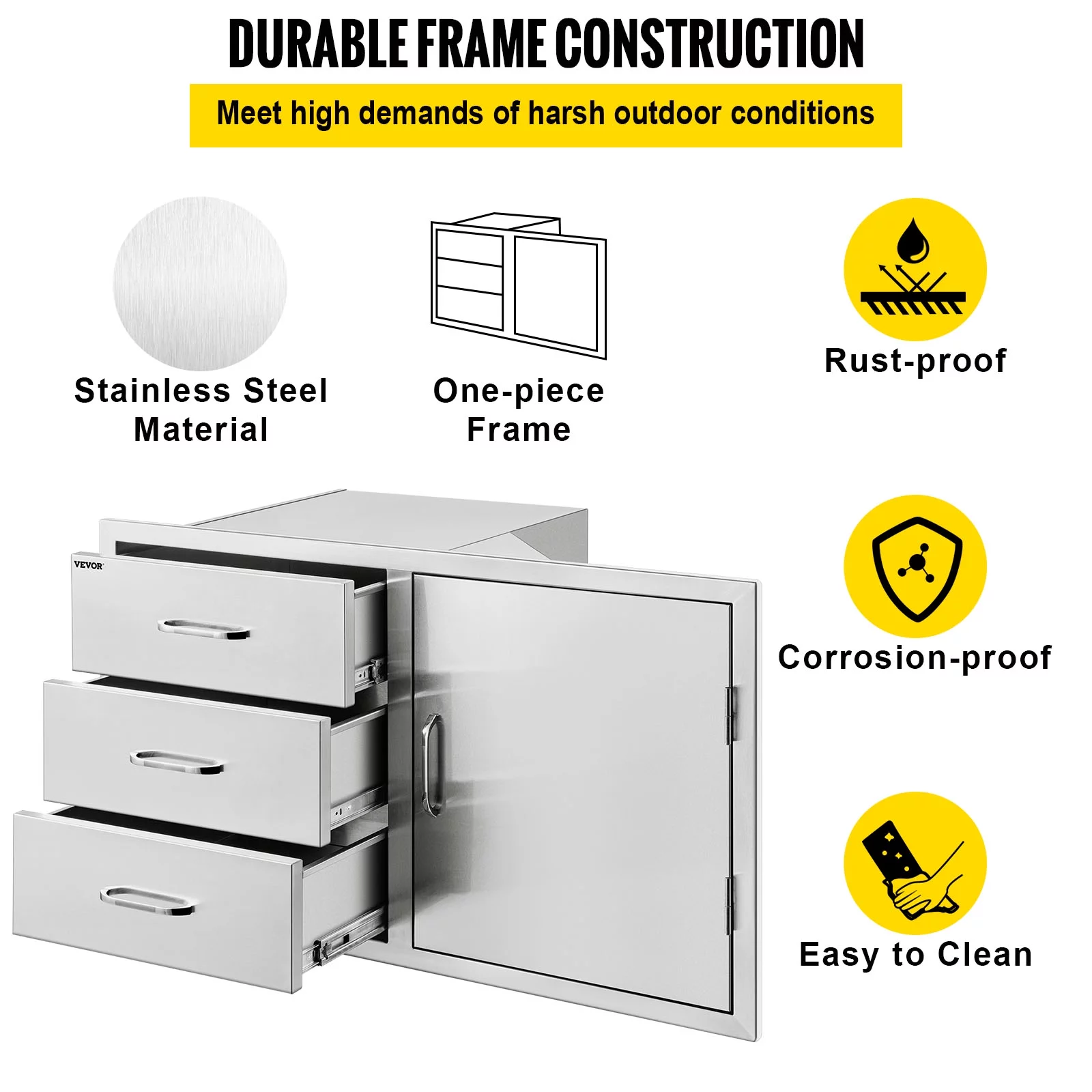 DURABLE FRAME CONSTRUCTION

Meet high demands of harsh outdoor conditions

Stainless Steel Material

One-piece Frame

Rust-proof

VEVOR

Corrosion-proof

Easy to Clean