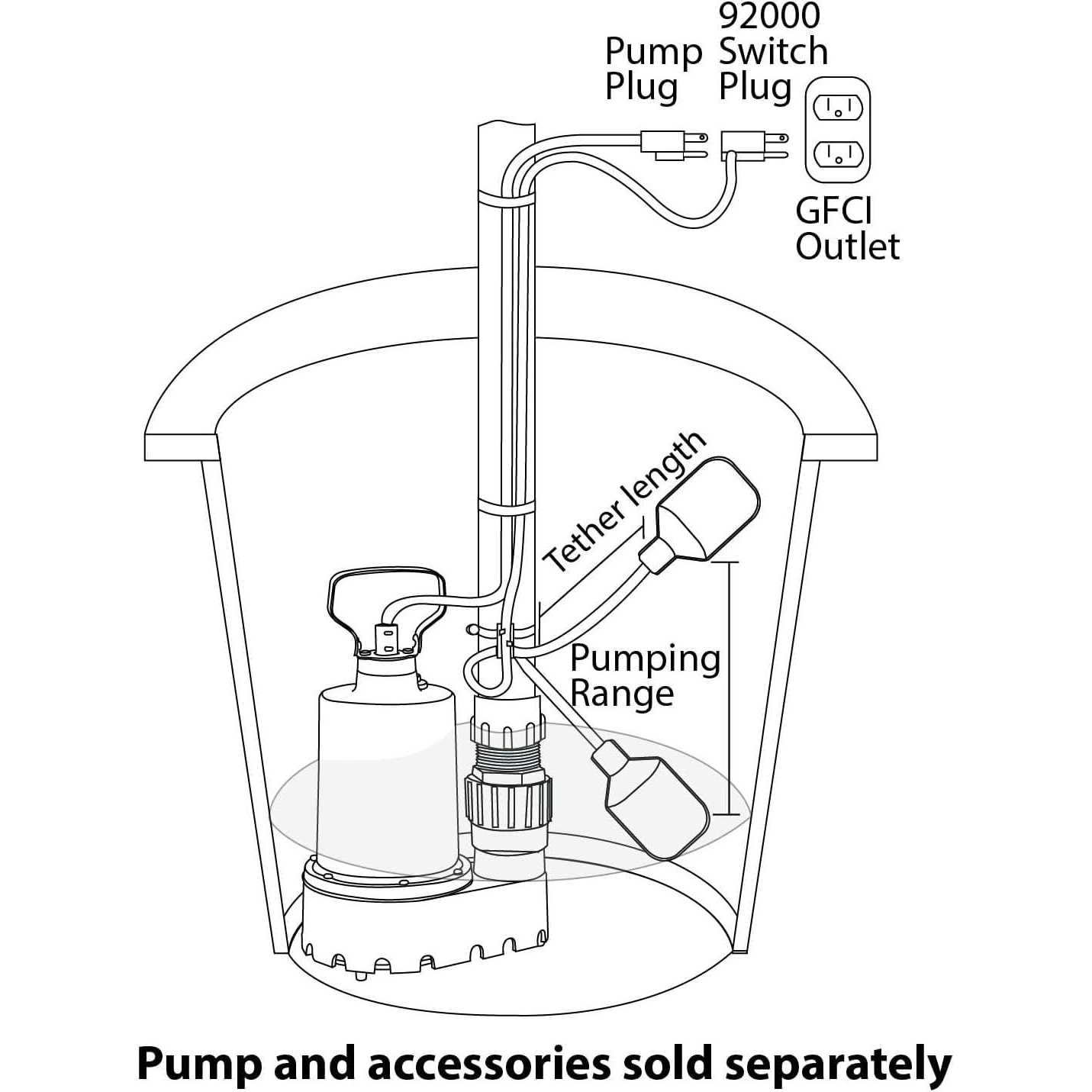 Pump Plug

92000 Switch Plug

GFCI Outlet

Tether length

Pumping Range

Pump and accessories sold separately