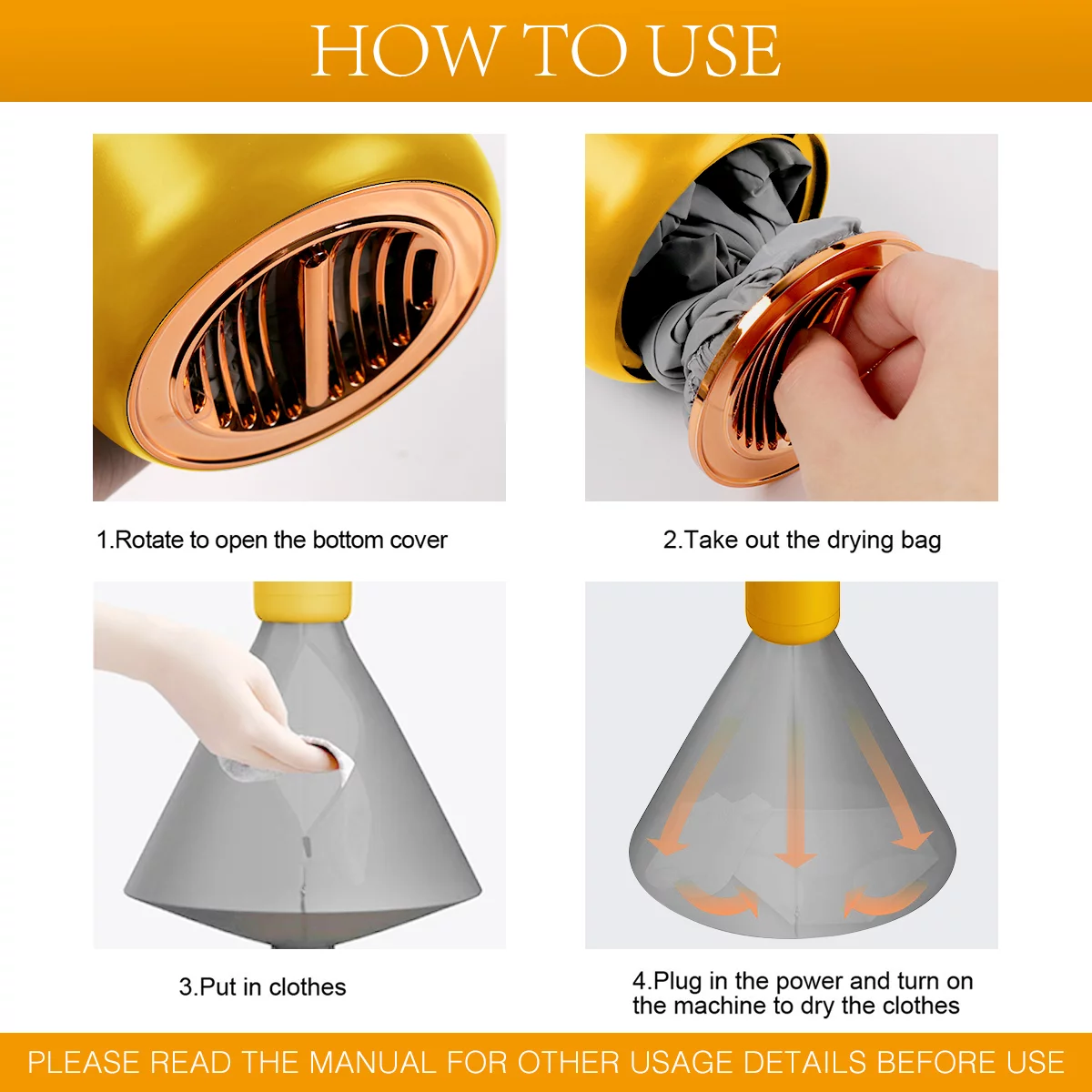 HOW TO USE

1.Rotate to open the bottom cover

2.Take out the drying bag

3.Put in clothes

4.Plug in the power and turn on the machine to dry the clothes

PLEASE READ THE MANUAL FOR OTHER USAGE DETAILS BEFORE USE