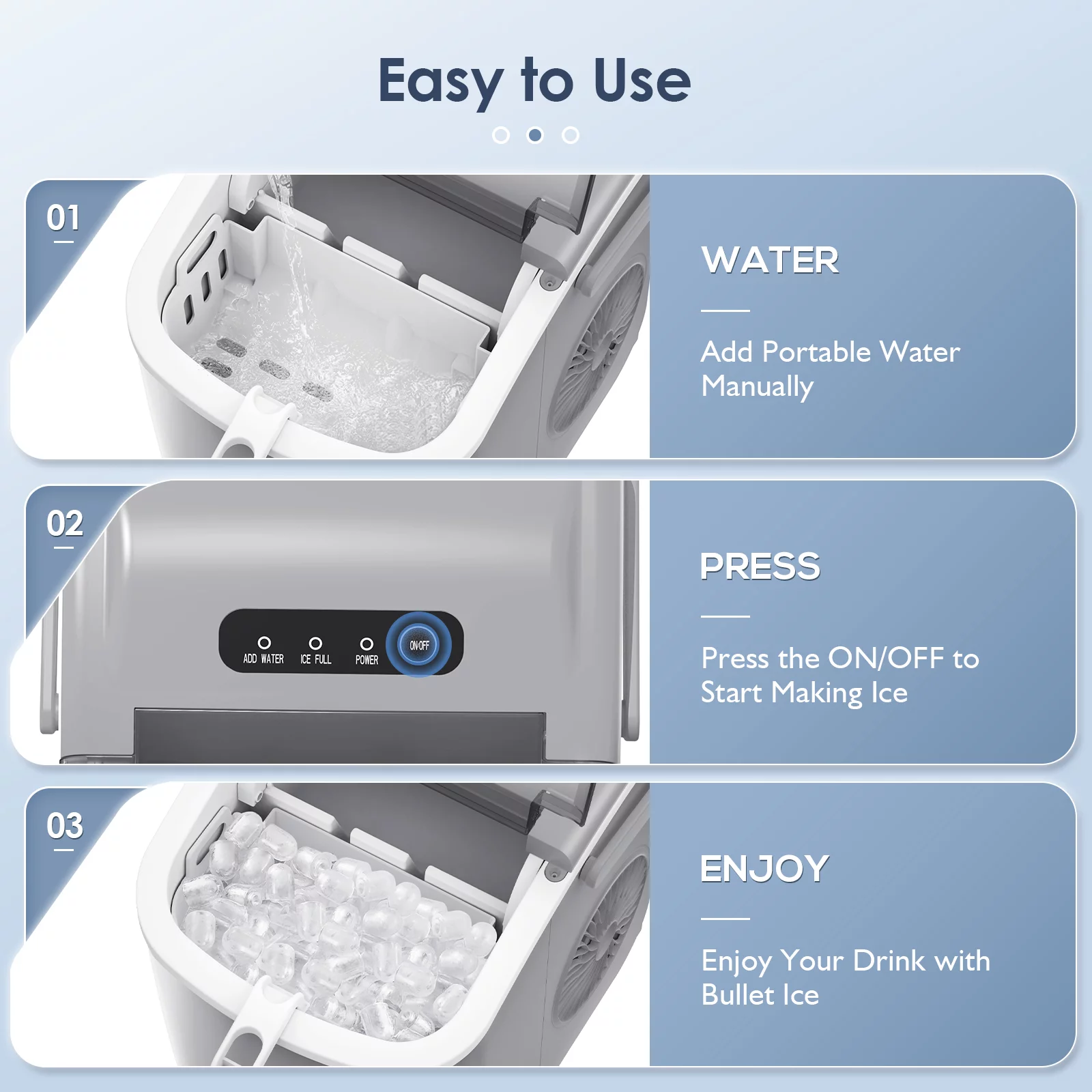 Easy to Use

01

WATER

Add Portable Water Manually

02

ADD WATER
ICE FULL
POWER
ON/OFF

PRESS

Press the ON/OFF to Start Making Ice

03

ENJOY

Enjoy Your Drink with Bullet Ice