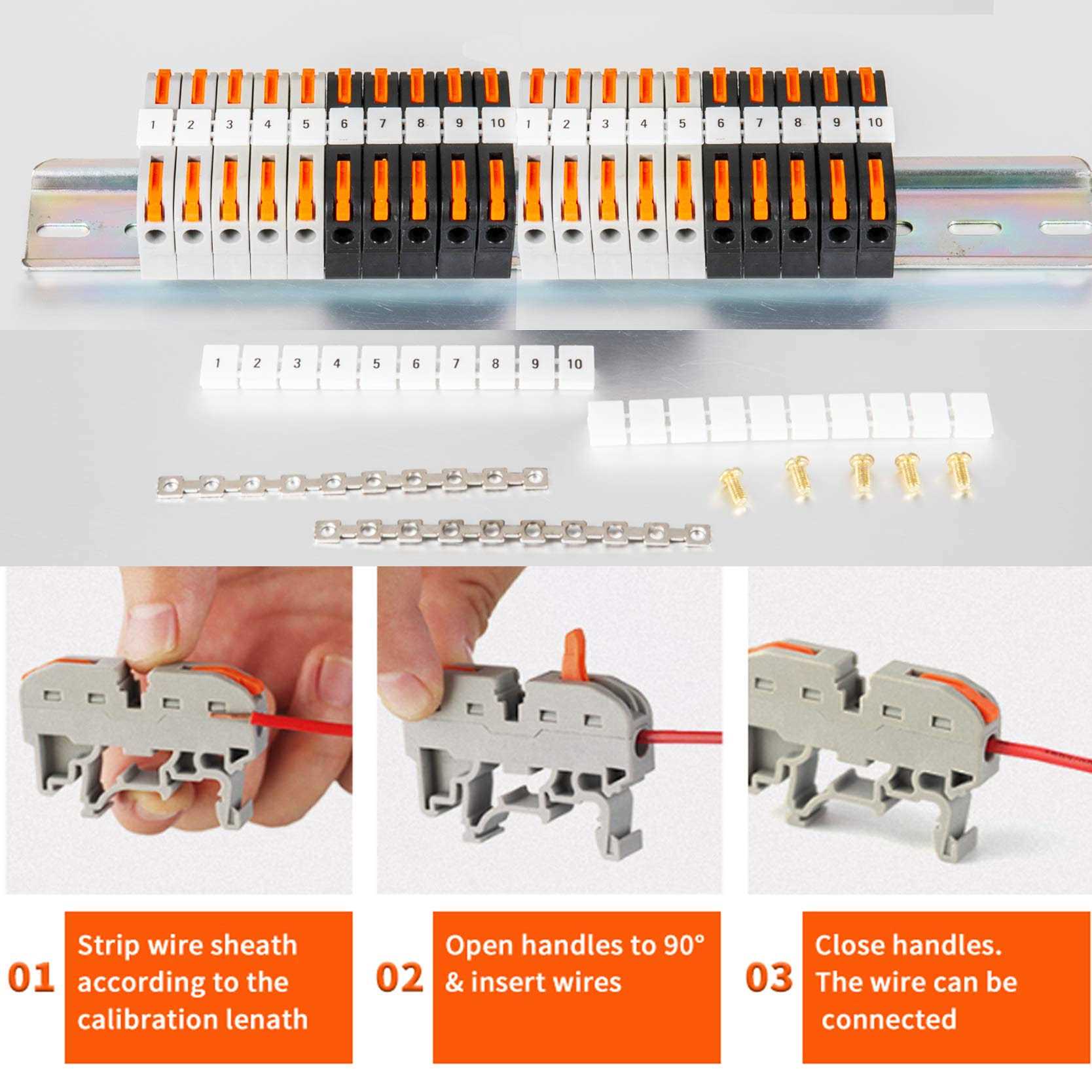 1 2 3 4 5 6 7 8 9 10 1 2 3 4 5 6 7 8 9 10

1 2 3 4 5 6 7 8 9 10

01 Strip wire sheath according to the calibration lenath

02 Open handles to 90° & insert wires

03 Close handles. The wire can be connected