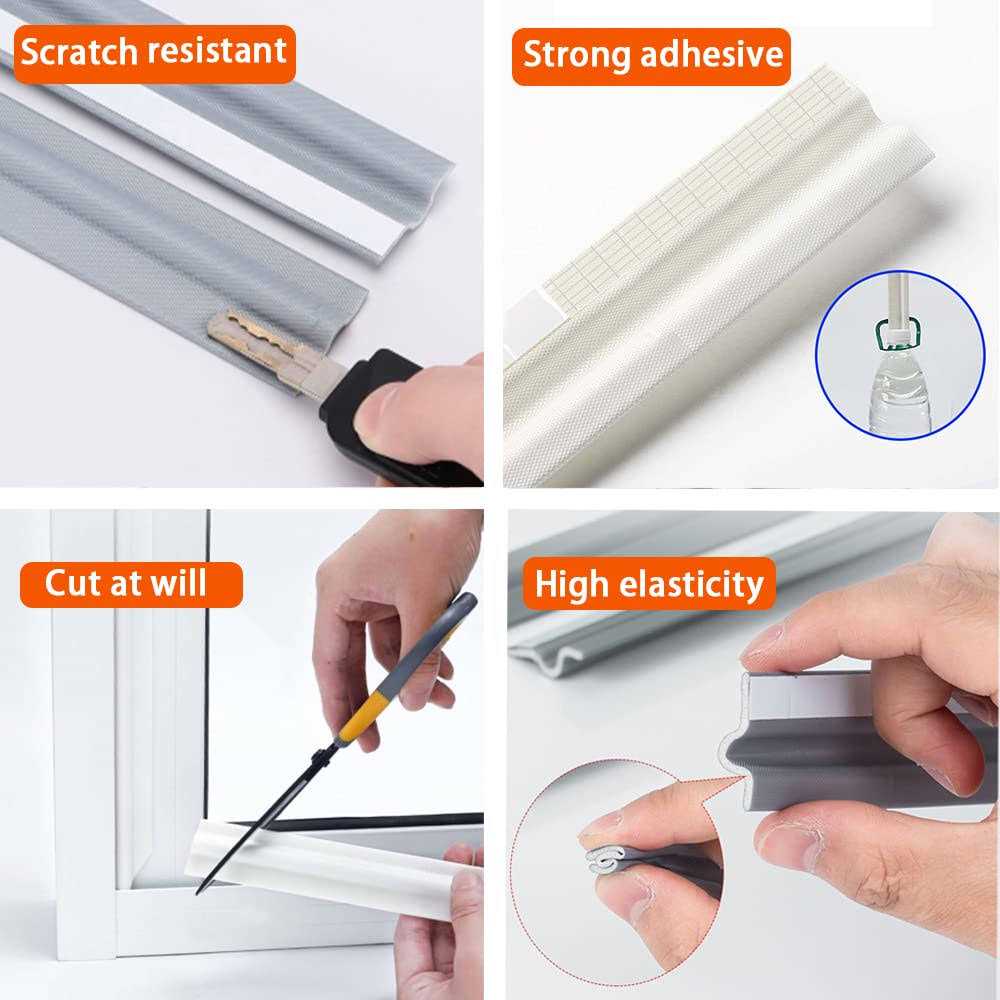 Scratch resistant

Strong adhesive

Cut at will

High elasticity