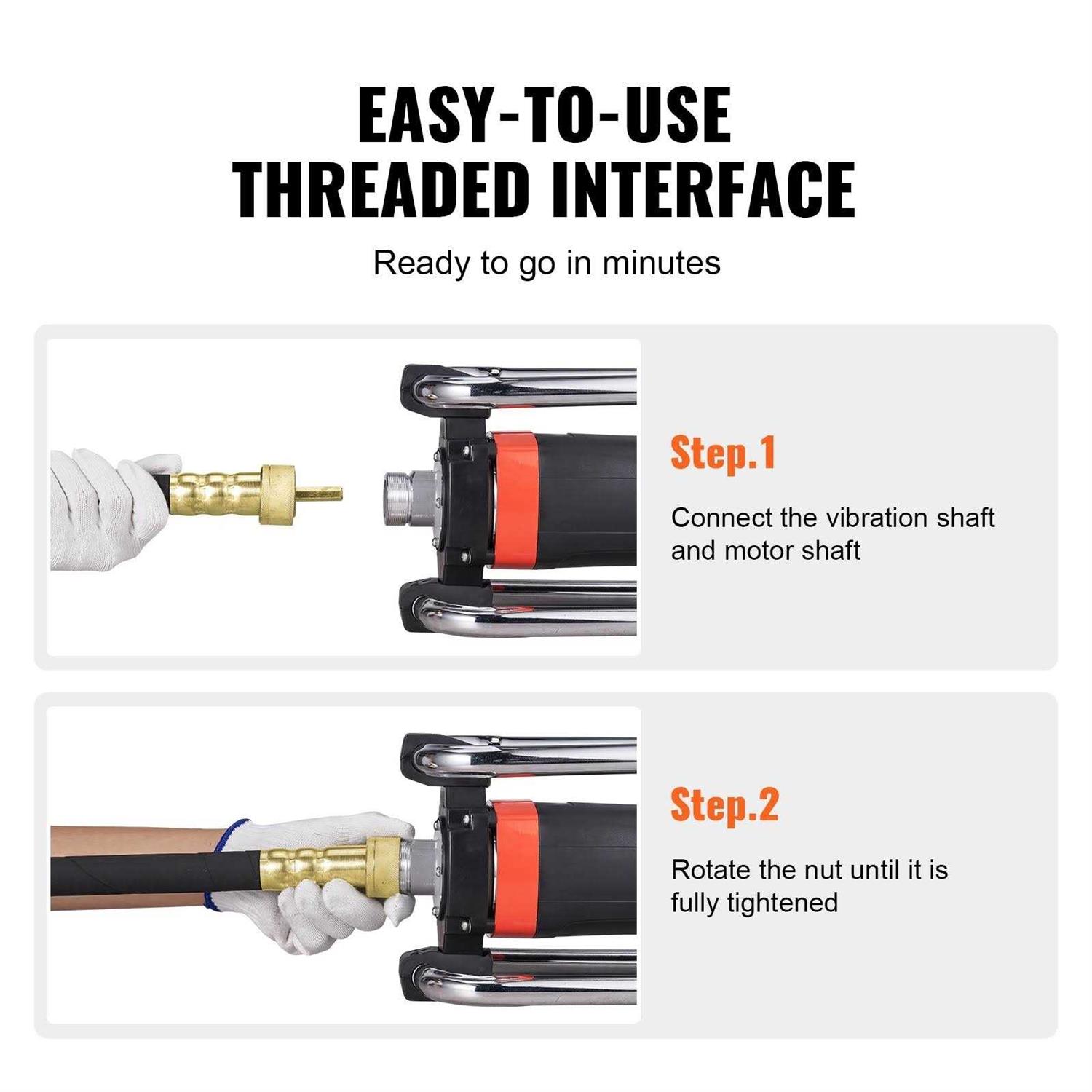 EASY-TO-USE THREADED INTERFACE

Ready to go in minutes

Step.1

Connect the vibration shaft and motor shaft

Step.2

Rotate the nut until it is fully tightened