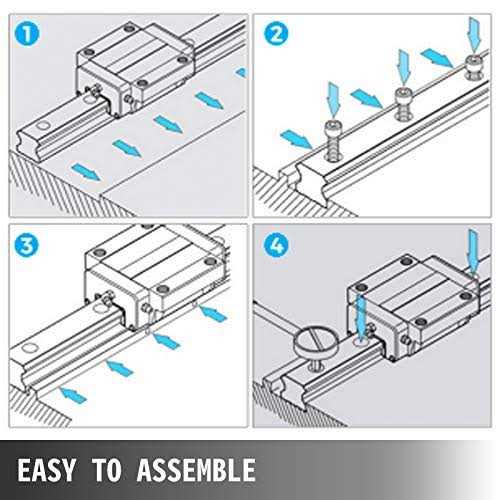 1

2

3

4

EASY TO ASSEMBLE