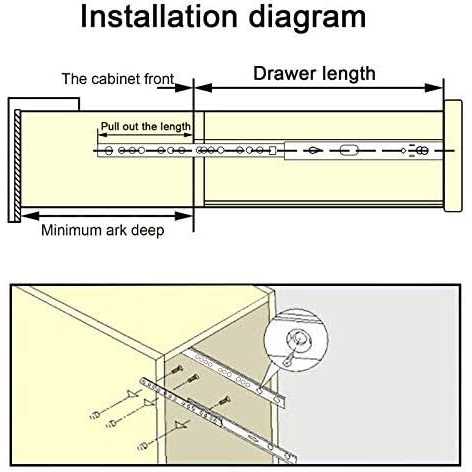 Installation diagram

The cabinet front

Drawer length

Pull out the length

Minimum ark deep