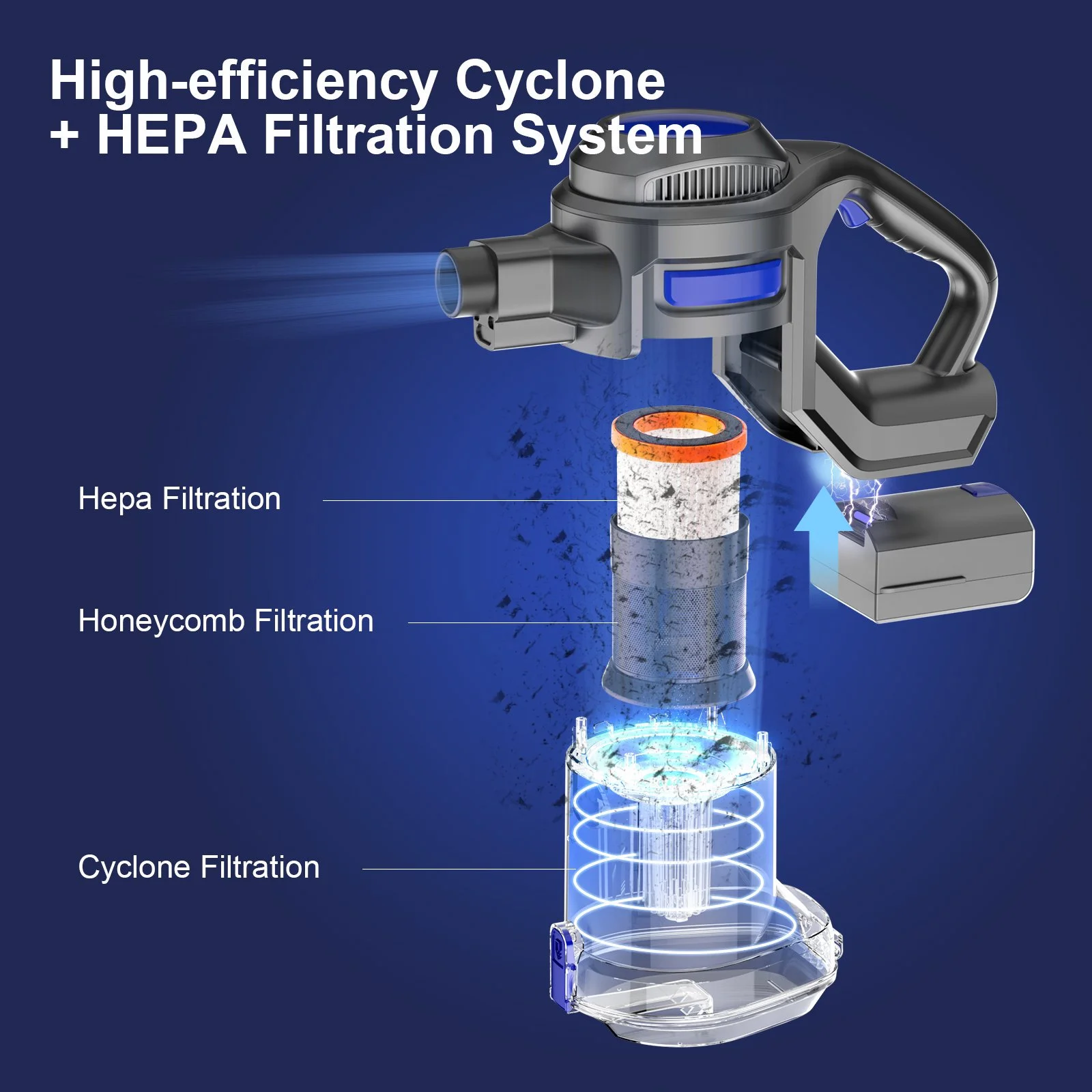 High-efficiency Cyclone + HEPA Filtration System

Hepa Filtration

Honeycomb Filtration

Cyclone Filtration