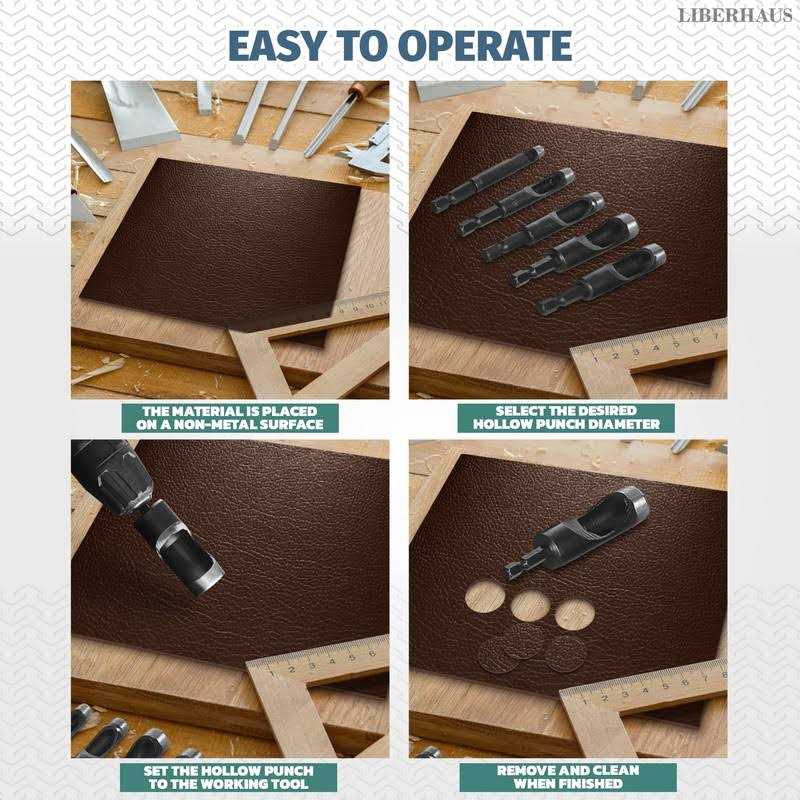 LIBERHAUS

EASY TO OPERATE

THE MATERIAL IS PLACED ON A NON-METAL SURFACE

SELECT THE DESIRED HOLLOW PUNCH DIAMETER

SET THE HOLLOW PUNCH TO THE WORKING TOOL

REMOVE AND CLEAN WHEN FINISHED