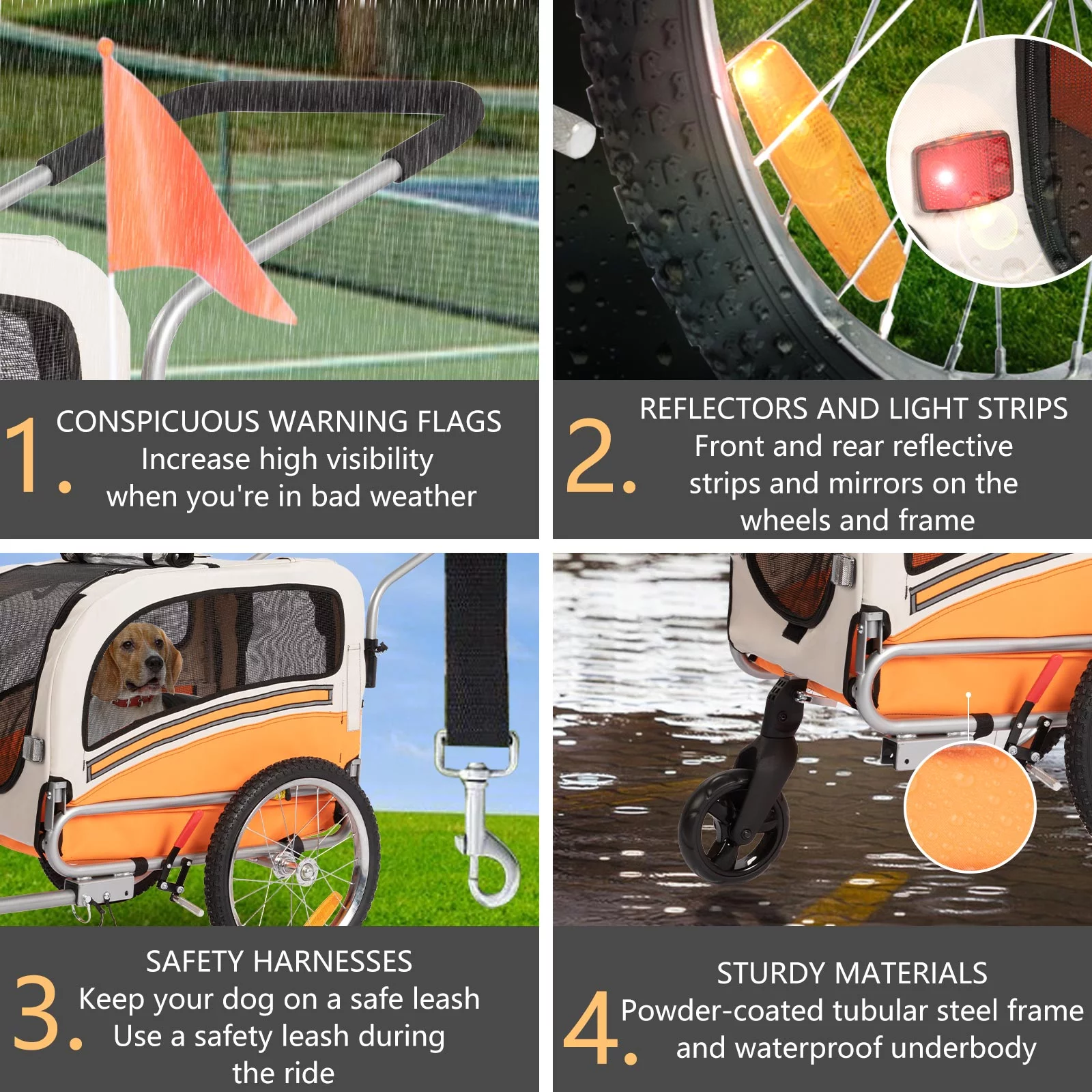 1. CONSPICUOUS WARNING FLAGS
Increase high visibility when you're in bad weather

2. REFLECTORS AND LIGHT STRIPS
Front and rear reflective strips and mirrors on the wheels and frame

3. SAFETY HARNESSES
Keep your dog on a safe leash
Use a safety leash during the ride

4. STURDY MATERIALS
Powder-coated tubular steel frame and waterproof underbody