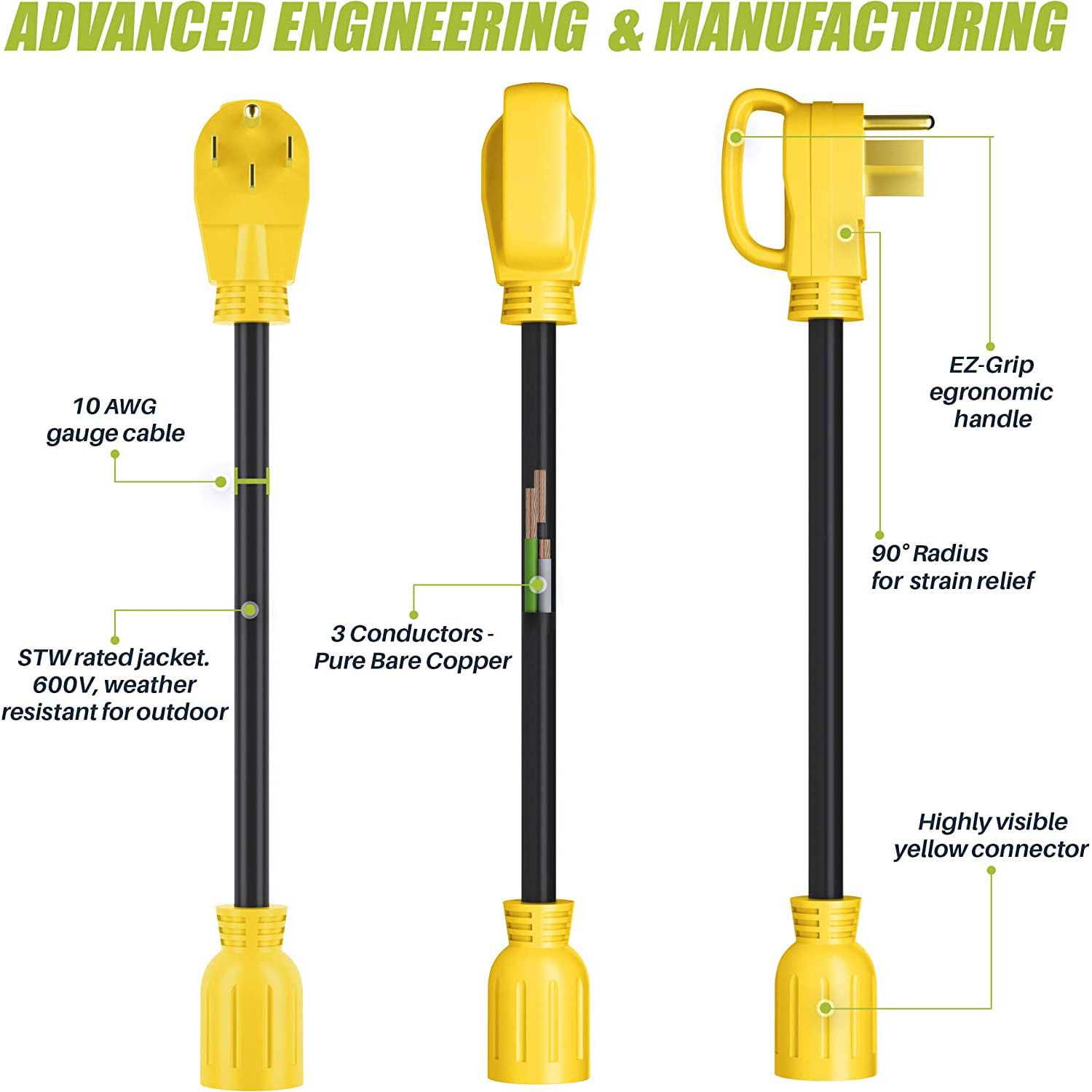 ADVANCED ENGINEERING & MANUFACTURING

10 AWG gauge cable

STW rated jacket. 600V, weather resistant for outdoor

3 Conductors - Pure Bare Copper

EZ-Grip egronomic handle

90° Radius for strain relief

Highly visible yellow connector