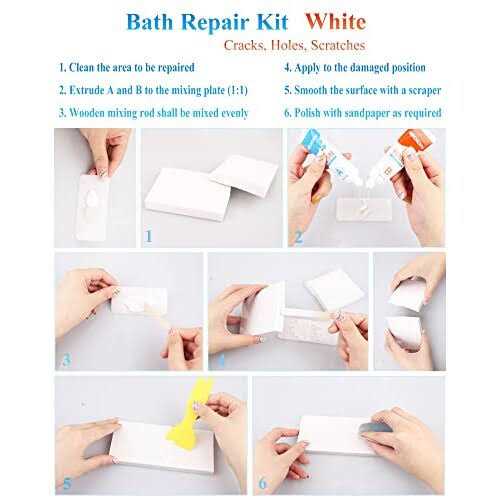 Bath Repair Kit White

Cracks, Holes, Scratches

1. Clean the area to be repaired

2. Extrude A and B to the mixing plate (1:1)

3. Wooden mixing rod shall be mixed evenly

4. Apply to the damaged position

5. Smooth the surface with a scraper

6. Polish with sandpaper as required

1

A B

2

3

4

5

6