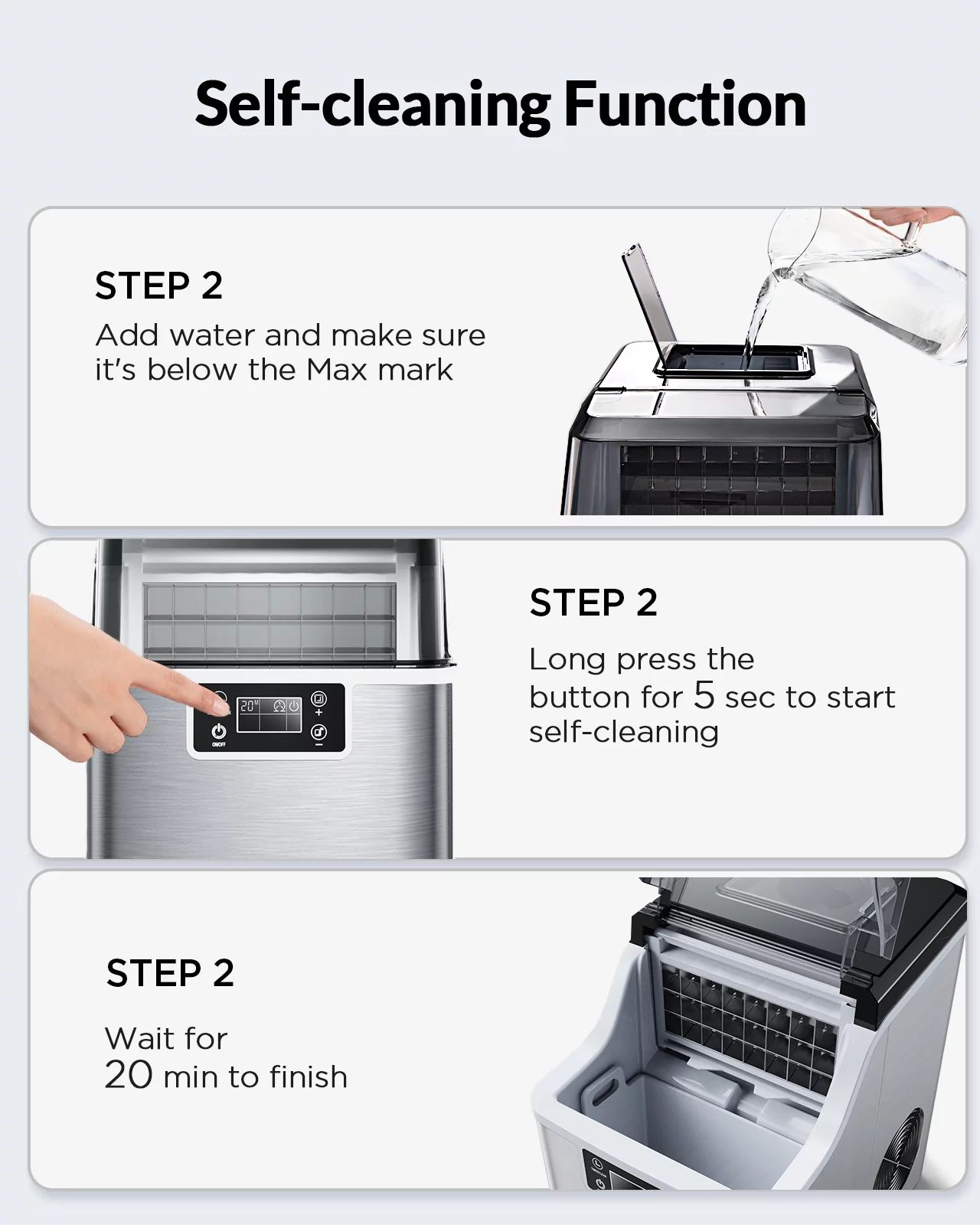 Self-cleaning Function

STEP 2

Add water and make sure it's below the Max mark

20M

ON/OFF

STEP 2

Long press the button for 5 sec to start self-cleaning

STEP 2

Wait for 20 min to finish