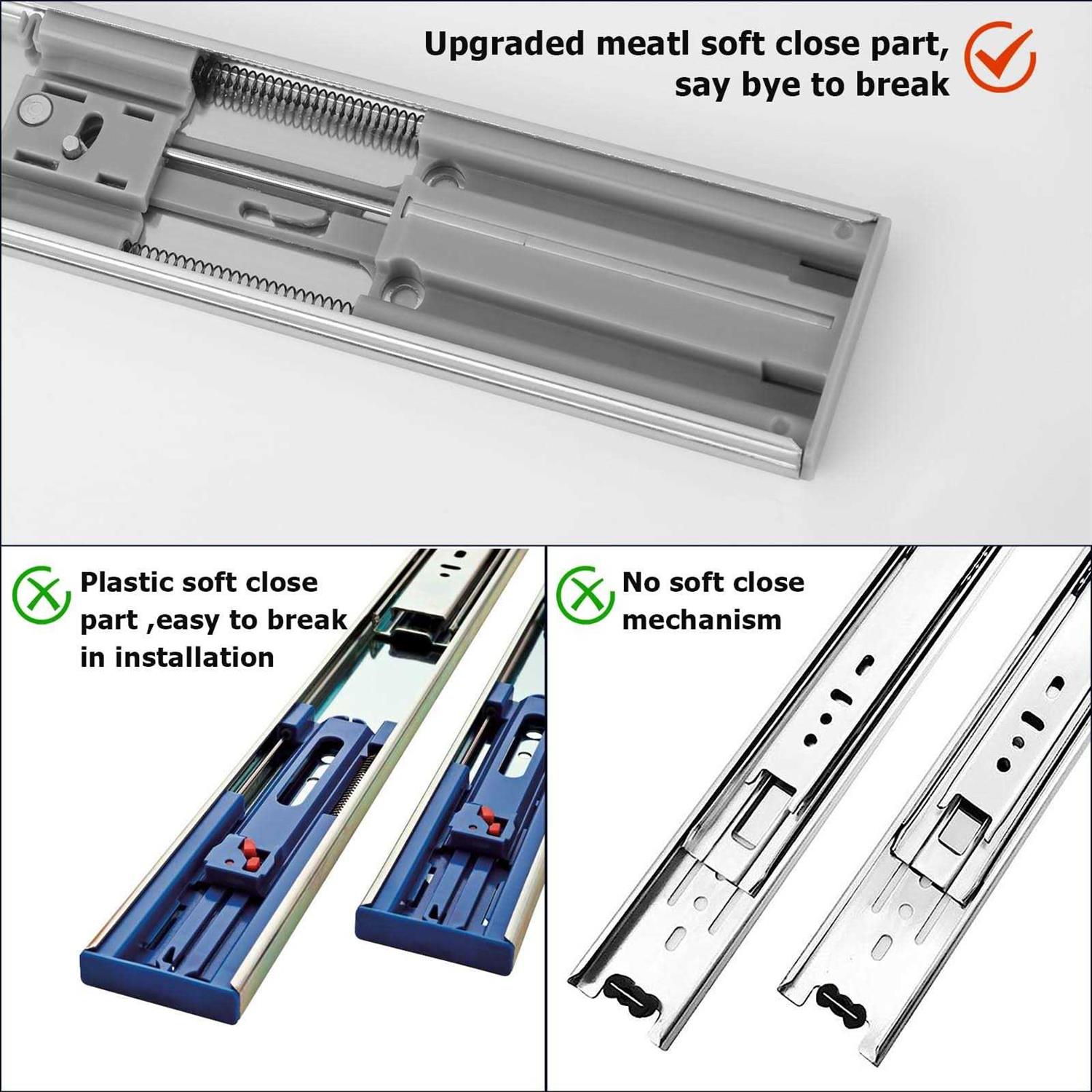 Upgraded meatl soft close part, say bye to break

Plastic soft close part ,easy to break in installation

No soft close mechanism