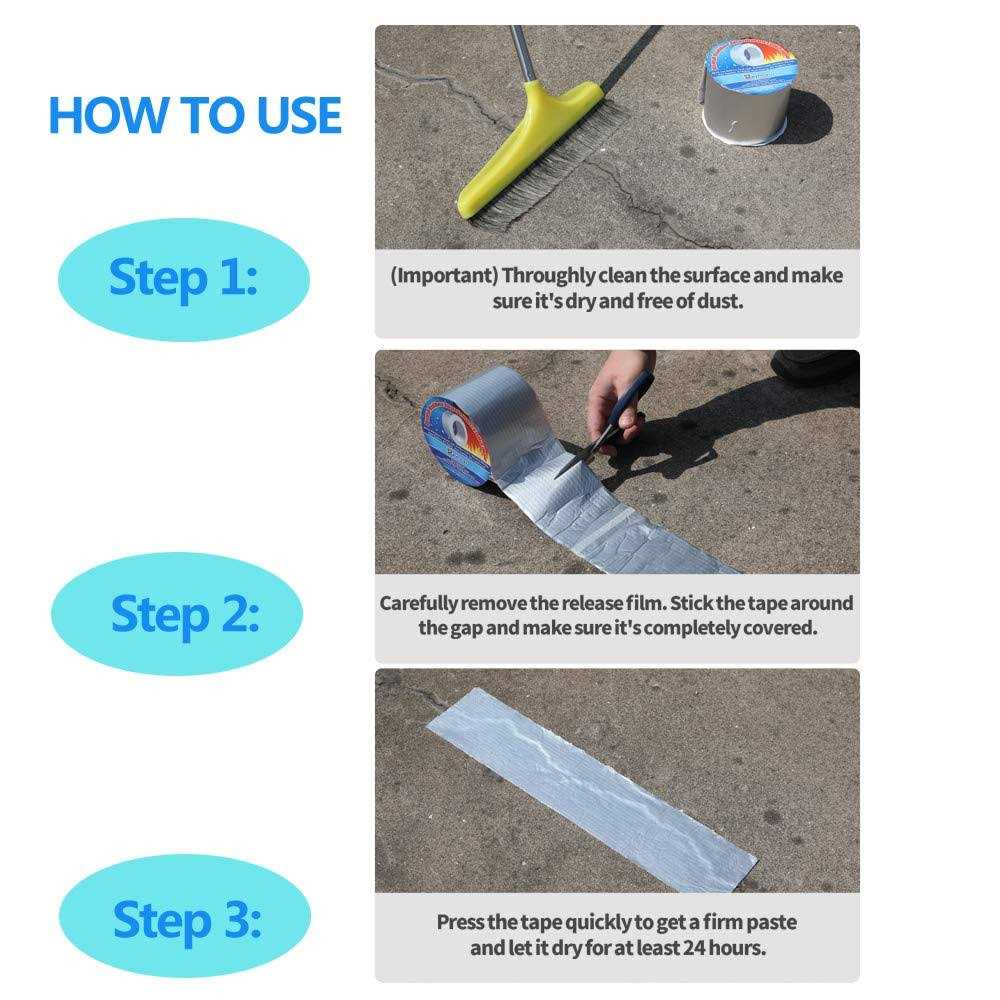 HOW TO USE

Step 1:

(Important) Throughly clean the surface and make sure it's dry and free of dust.

Step 2:

Carefully remove the release film. Stick the tape around the gap and make sure it's completely covered.

Step 3:

Press the tape quickly to get a firm paste and let it dry for at least 24 hours.