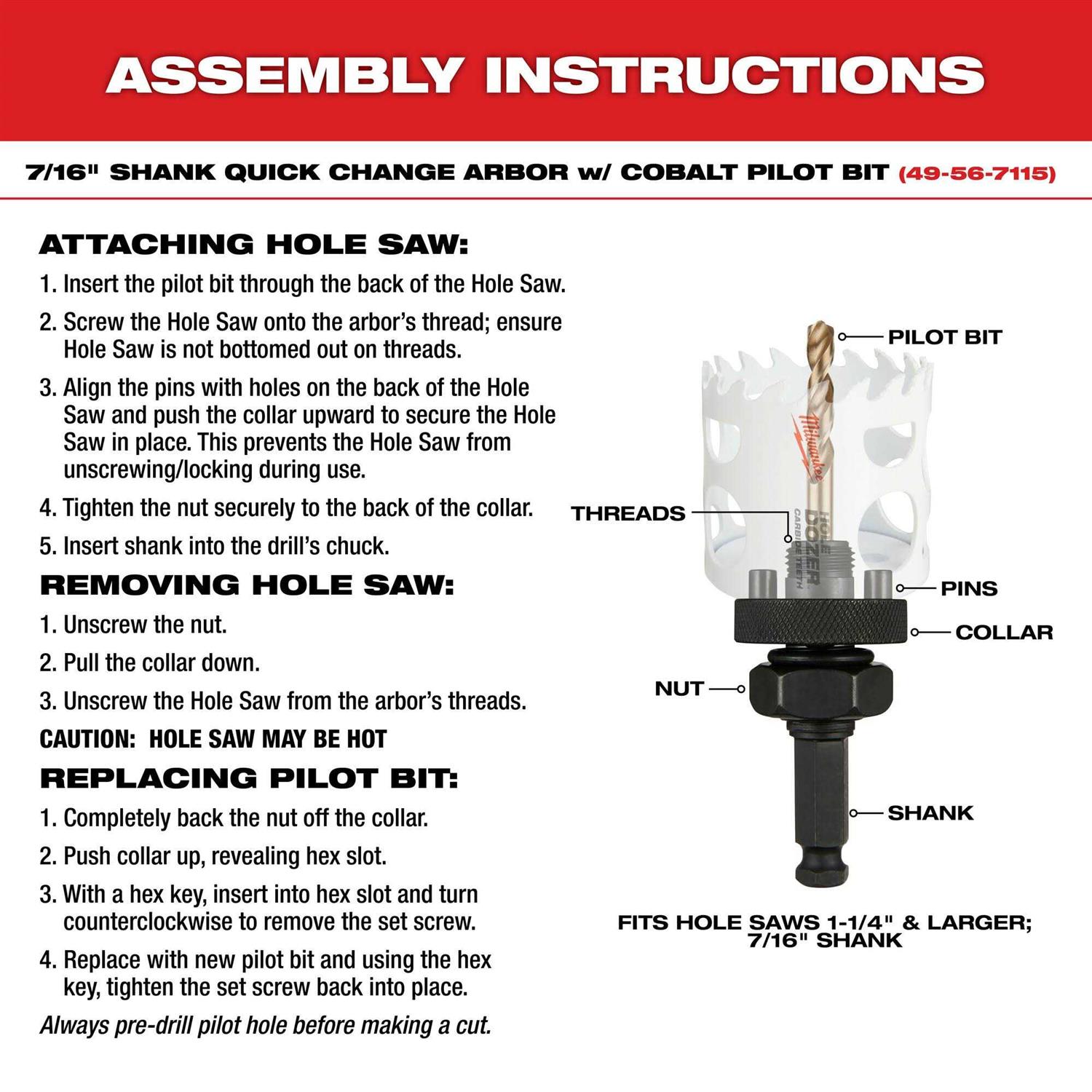 ASSEMBLY INSTRUCTIONS

7/16" SHANK QUICK CHANGE ARBOR w/ COBALT PILOT BIT (49-56-7115)

ATTACHING HOLE SAW:

1. Insert the pilot bit through the back of the Hole Saw.

2. Screw the Hole Saw onto the arbor's thread; ensure Hole Saw is not bottomed out on threads.

3. Align the pins with holes on the back of the Hole Saw and push the collar upward to secure the Hole Saw in place. This prevents the Hole Saw from unscrewing/locking during use.

4. Tighten the nut securely to the back of the collar.

5. Insert shank into the drill's chuck.

REMOVING HOLE SAW:

1. Unscrew the nut.

2. Pull the collar down.

3. Unscrew the Hole Saw from the arbor's threads.

CAUTION: HOLE SAW MAY BE HOT

REPLACING PILOT BIT:

1. Completely back the nut off the collar.

2. Push collar up, revealing hex slot.

3. With a hex key, insert into hex slot and turn counterclockwise to remove the set screw.

4. Replace with new pilot bit and using the hex key, tighten the set screw back into place.

Always pre-drill pilot hole before making a cut.

PILOT BIT

Milwaukee

THREADS

HOLE DOZER CARBIDE TEETH

PINS

COLLAR

NUT

SHANK

FITS HOLE SAWS 1-1/4" & LARGER; 7/16" SHANK