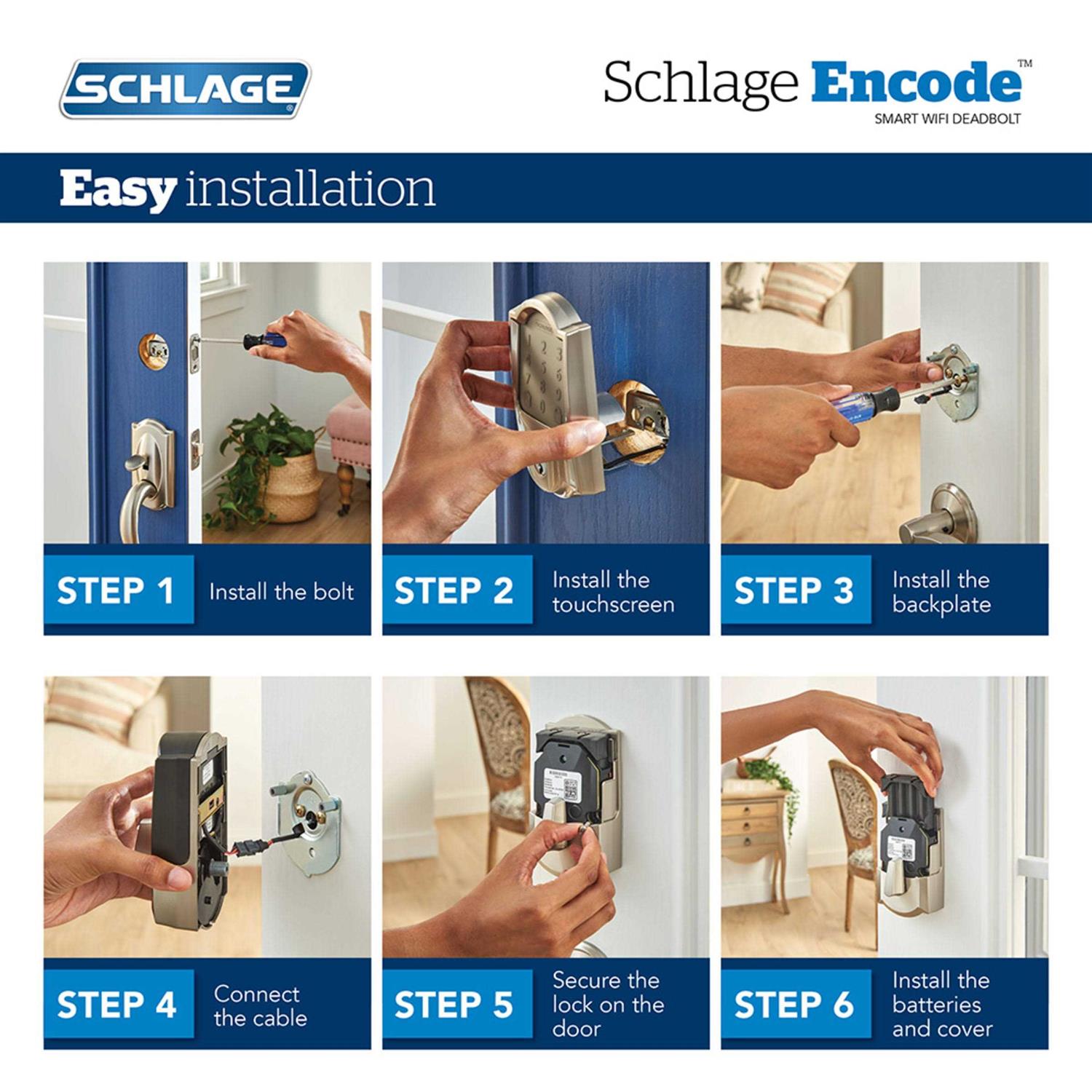 SCHLAGE

Schlage Encode™
SMART WIFI DEADBOLT

Easy installation

STEP 1 Install the bolt

STEP 2 Install the touchscreen

STEP 3 Install the backplate

STEP 4 Connect the cable

STEP 5 Secure the lock on the door

STEP 6 Install the batteries and cover