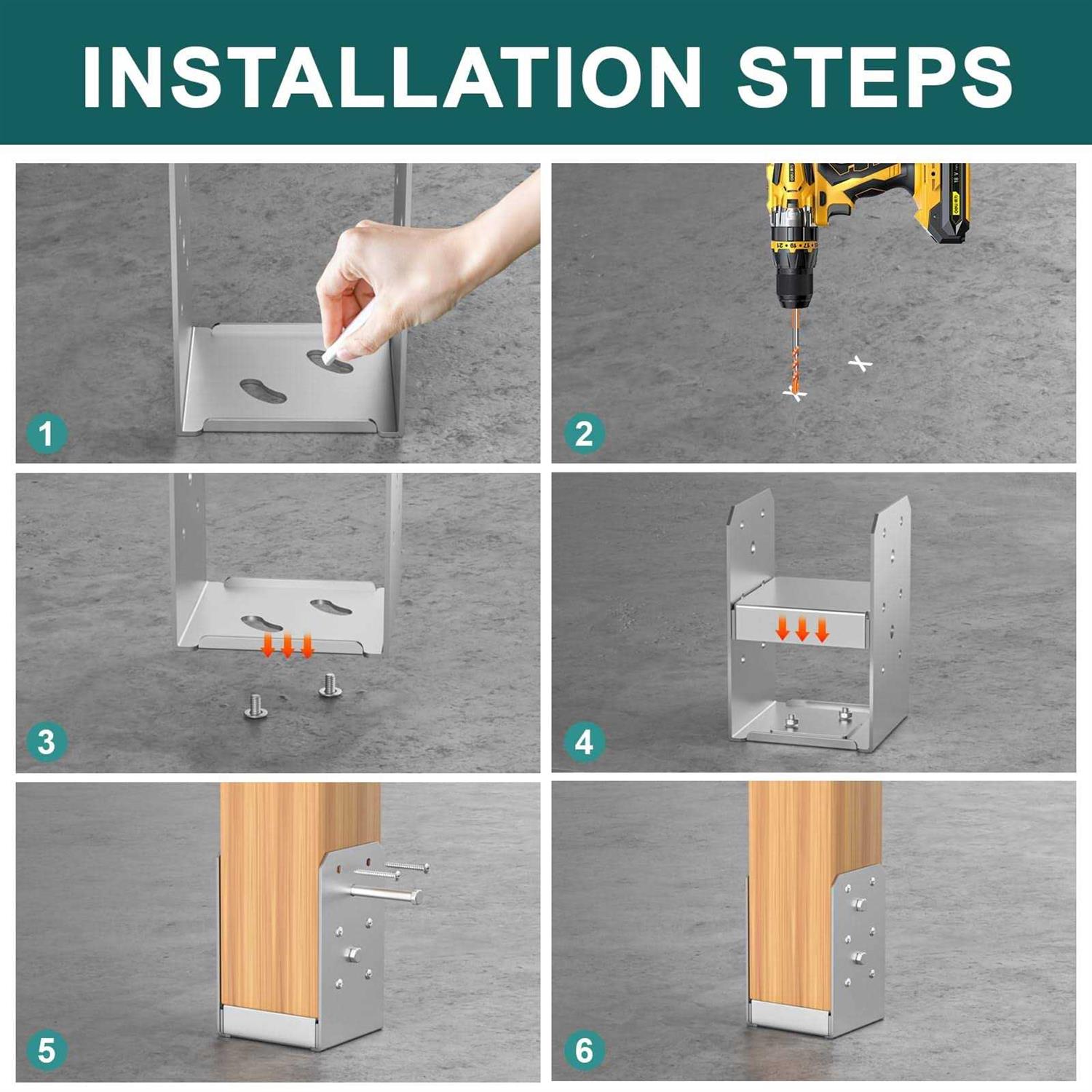 INSTALLATION STEPS

1

2

3

4

5

6