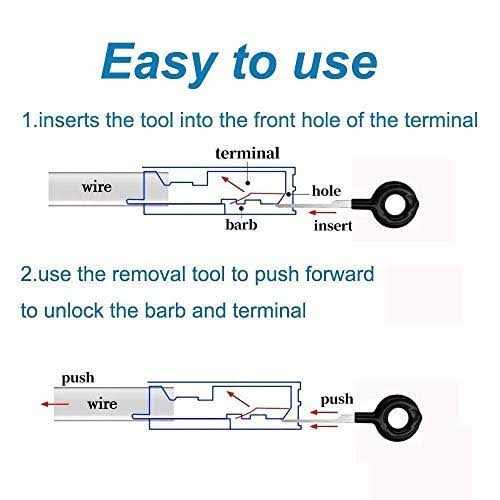 Easy to use

1.inserts the tool into the front hole of the terminal

terminal

wire

hole

barb

insert

2.use the removal tool to push forward to unlock the barb and terminal

push

wire

push