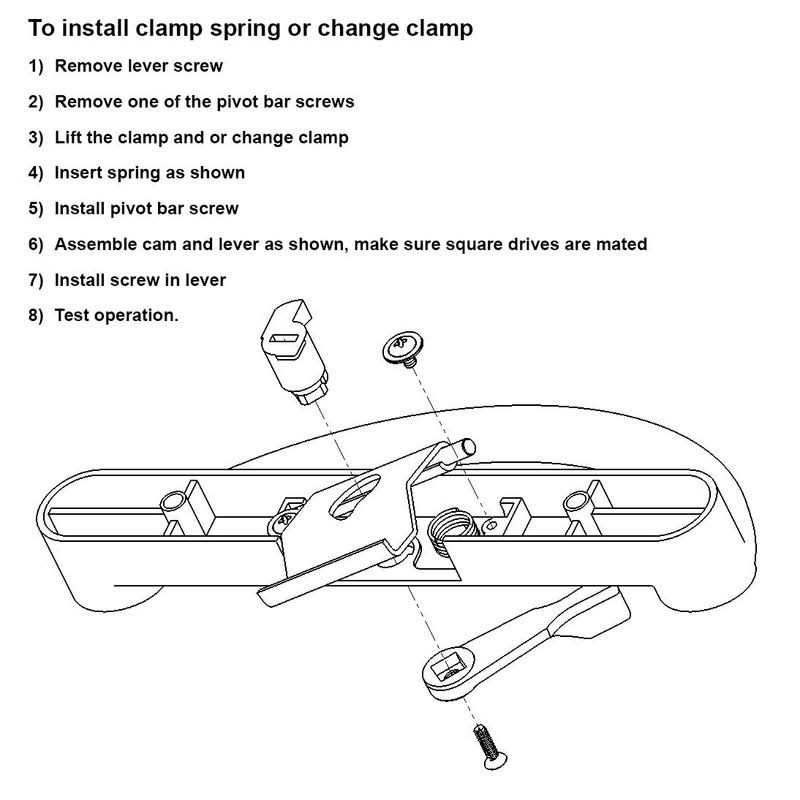 To install clamp spring or change clamp

1) Remove lever screw

2) Remove one of the pivot bar screws

3) Lift the clamp and or change clamp

4) Insert spring as shown

5) Install pivot bar screw

6) Assemble cam and lever as shown, make sure square drives are mated

7) Install screw in lever

8) Test operation.