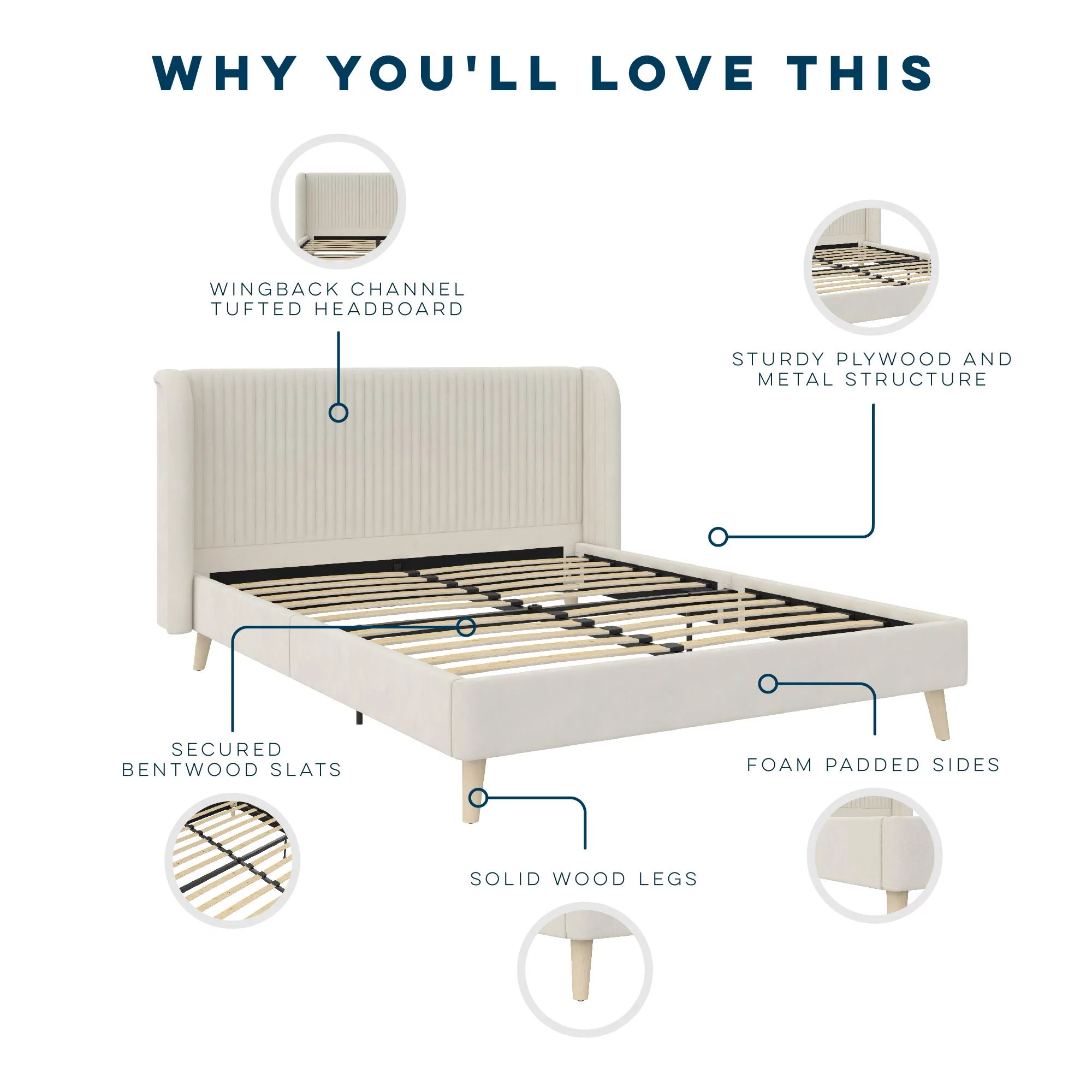 WHY YOU'LL LOVE THIS

WINGBACK CHANNEL TUFTED HEADBOARD

STURDY PLYWOOD AND METAL STRUCTURE

SECURED BENTWOOD SLATS

FOAM PADDED SIDES

SOLID WOOD LEGS