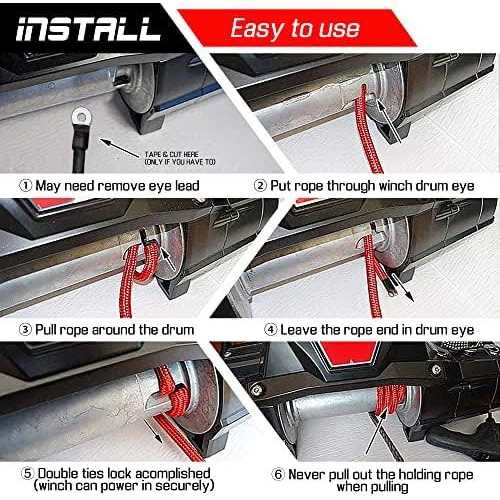 INSTALL

Easy to use

TAPE & CUT HERE (ONLY IF YOU HAVE TO)

① May need remove eye lead

② Put rope through winch drum eye

③ Pull rope around the drum

④ Leave the rope end in drum eye

⑤ Double ties lock acomplished (winch can power in securely)

⑥ Never pull out the holding rope when pulling