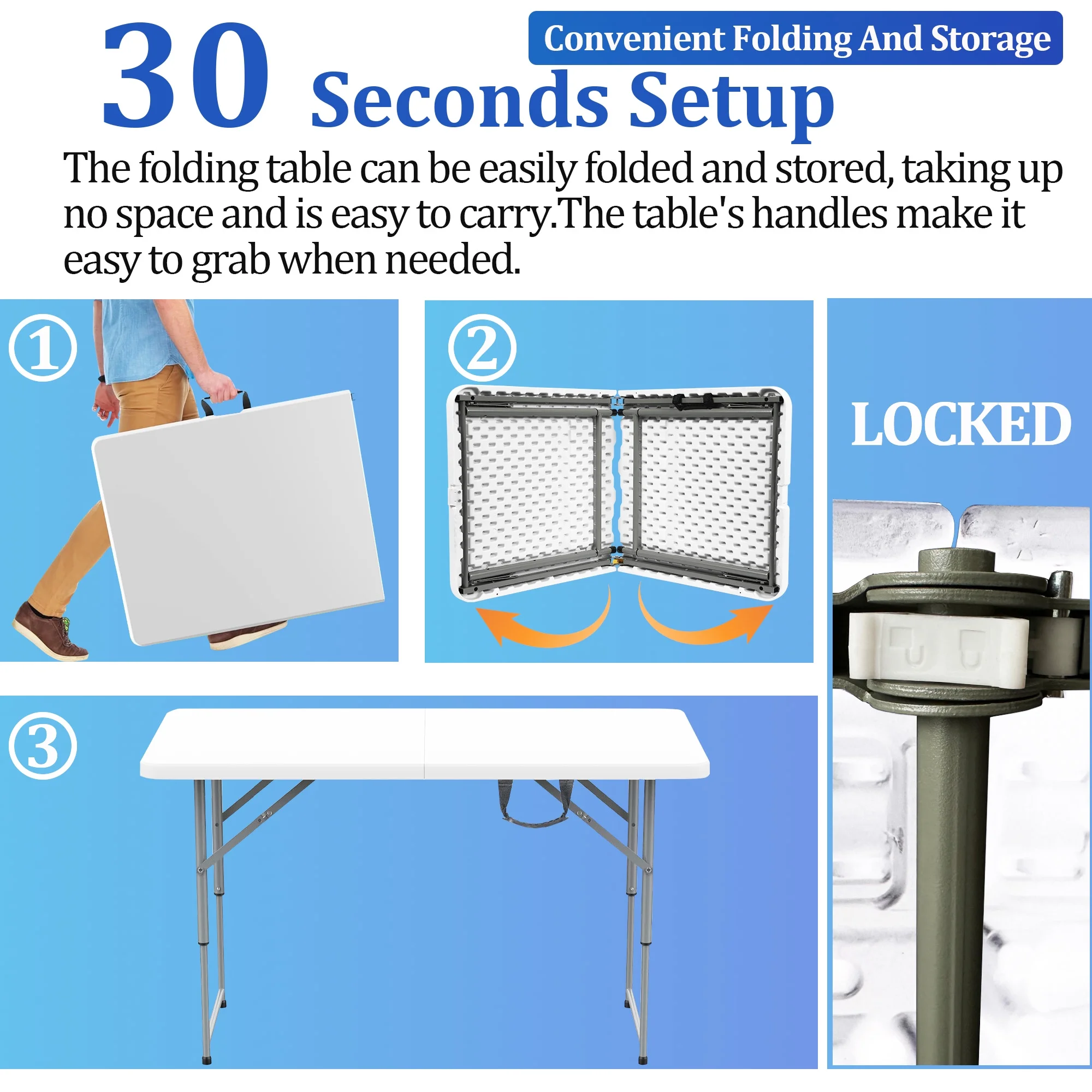 Convenient Folding And Storage

30 Seconds Setup

The folding table can be easily folded and stored, taking up no space and is easy to carry.The table's handles make it easy to grab when needed.

①

②

LOCKED

③