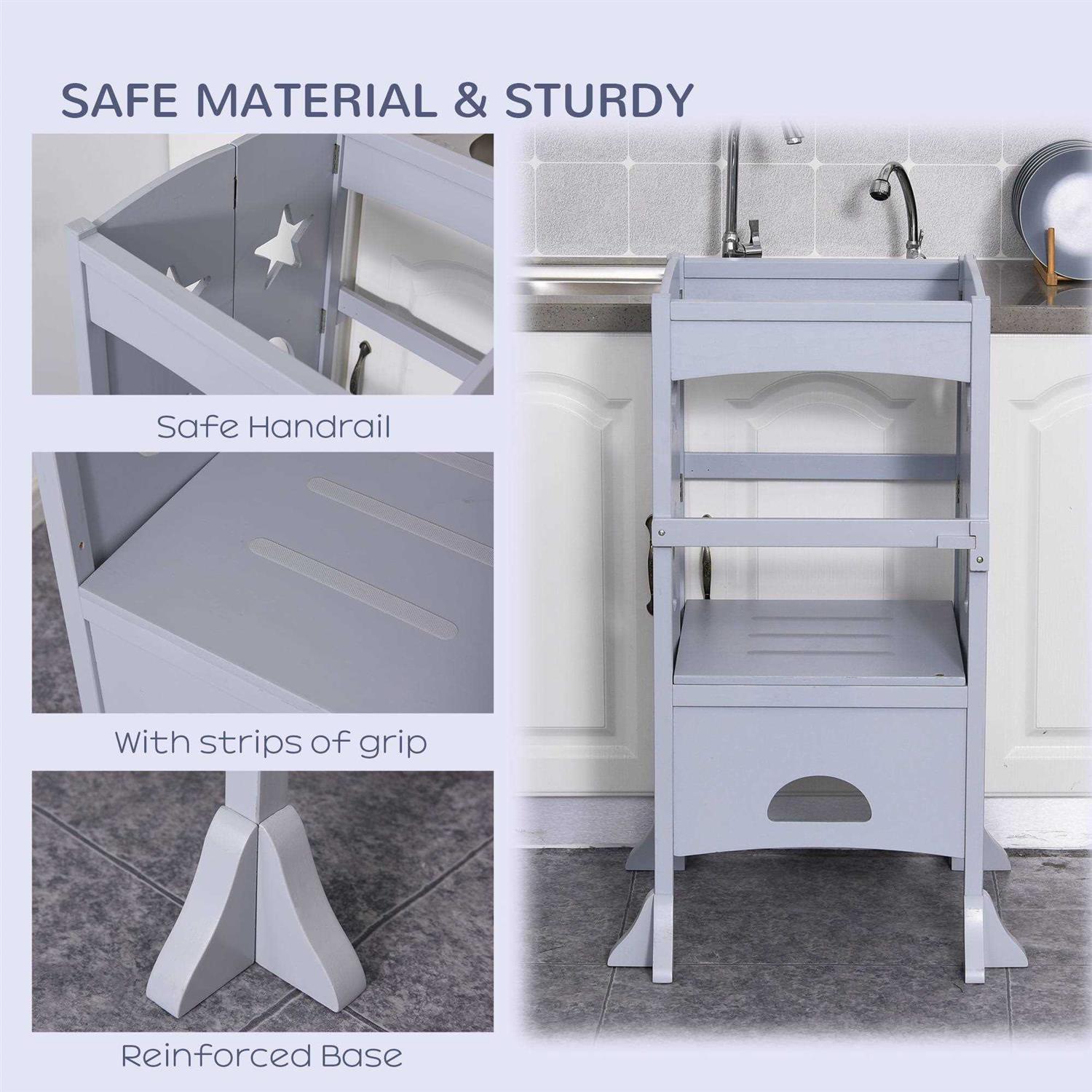 SAFE MATERIAL & STURDY

Safe Handrail

With strips of grip

Reinforced Base