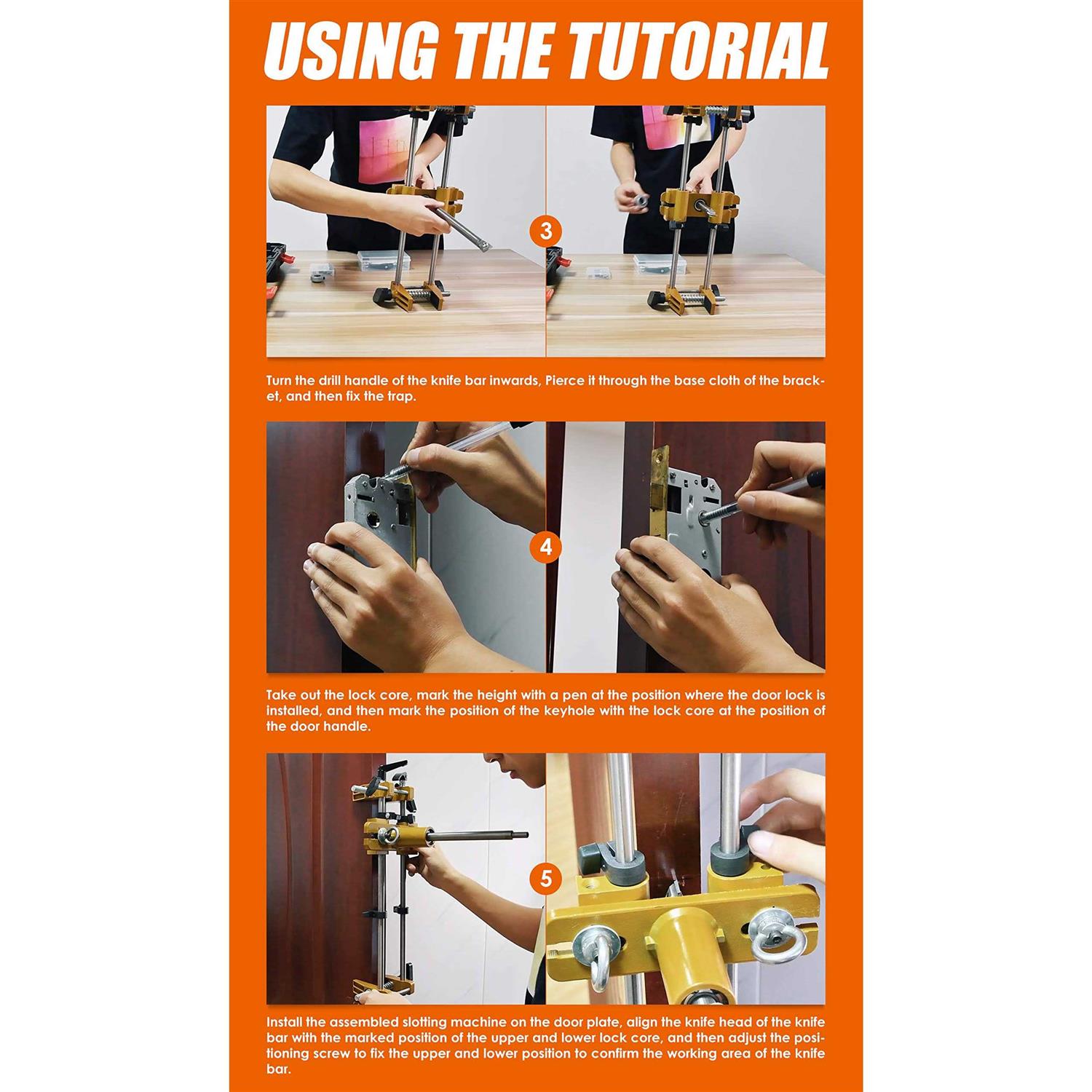 USING THE TUTORIAL

3

Turn the drill handle of the knife bar inwards, Pierce it through the base cloth of the bracket, and then fix the trap.

4

Take out the lock core, mark the height with a pen at the position where the door lock is installed, and then mark the position of the keyhole with the lock core at the position of the door handle.

5

Install the assembled slotting machine on the door plate, align the knife head of the knife bar with the marked position of the upper and lower lock core, and then adjust the positioning screw to fix the upper and lower position to confirm the working area of the knife bar.