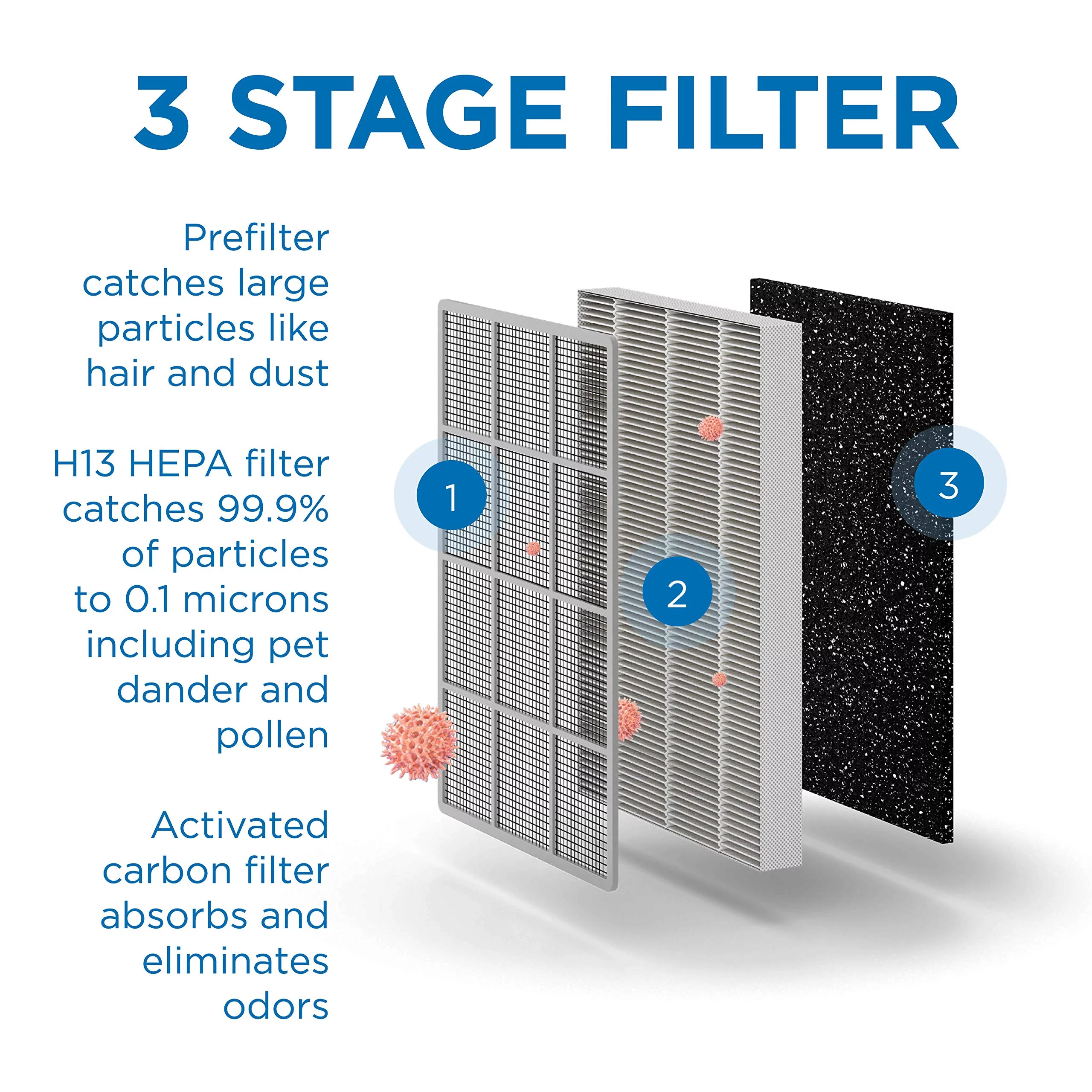 3 STAGE FILTER

Prefilter catches large particles like hair and dust

H13 HEPA filter catches 99.9% of particles to 0.1 microns including pet dander and pollen

Activated carbon filter absorbs and eliminates odors

1

2

3