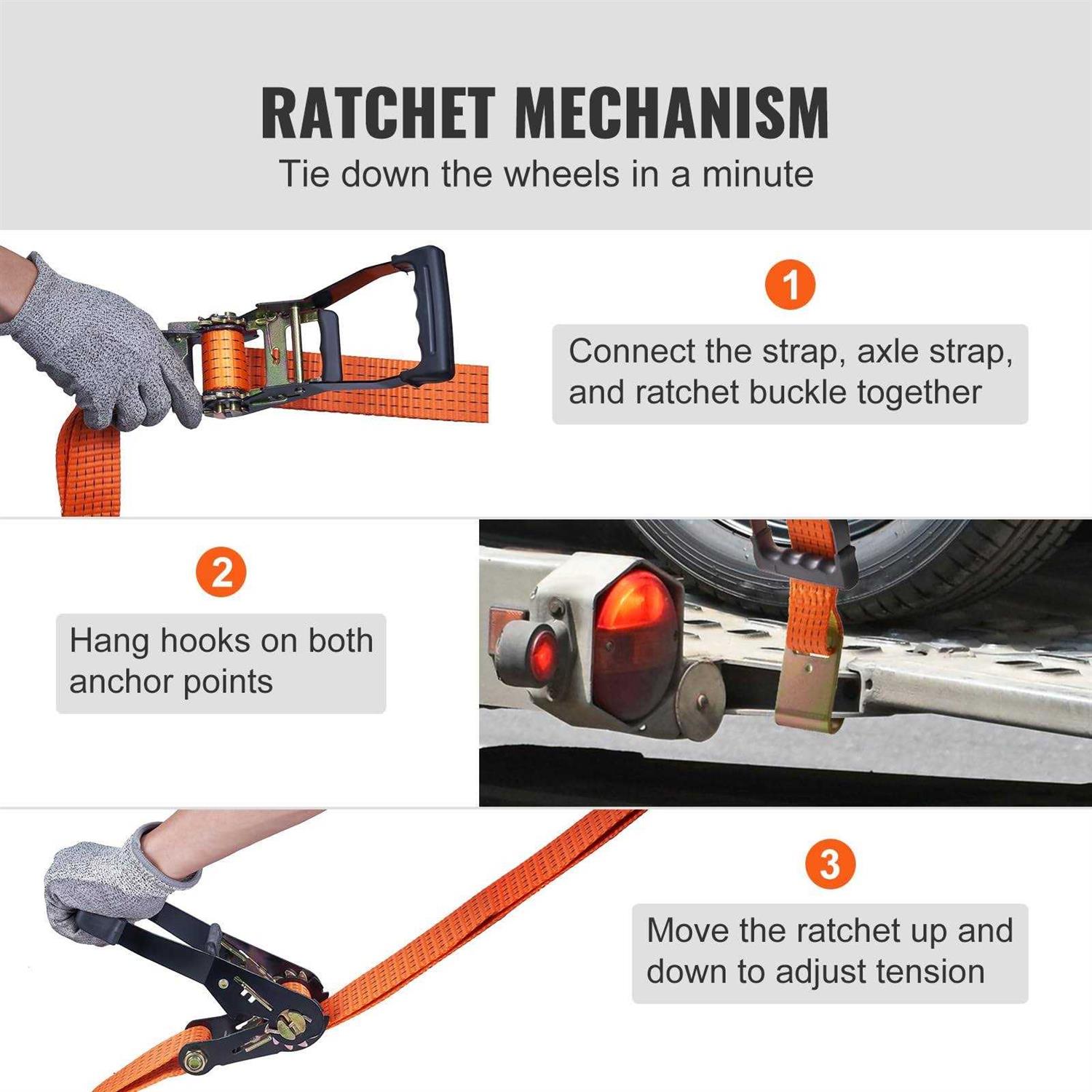 RATCHET MECHANISM
Tie down the wheels in a minute

1

Connect the strap, axle strap, and ratchet buckle together

2

Hang hooks on both anchor points

3

Move the ratchet up and down to adjust tension