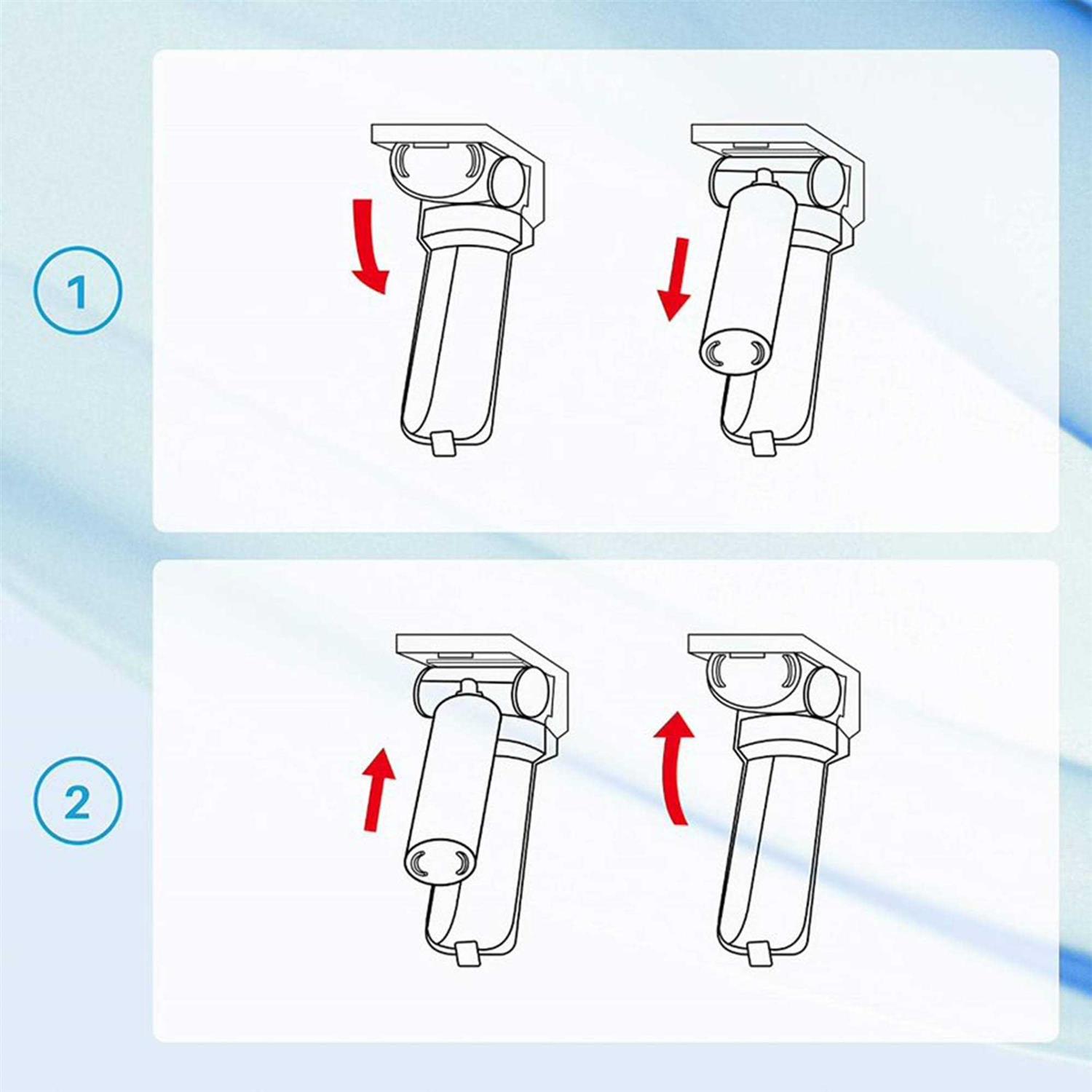 1

2