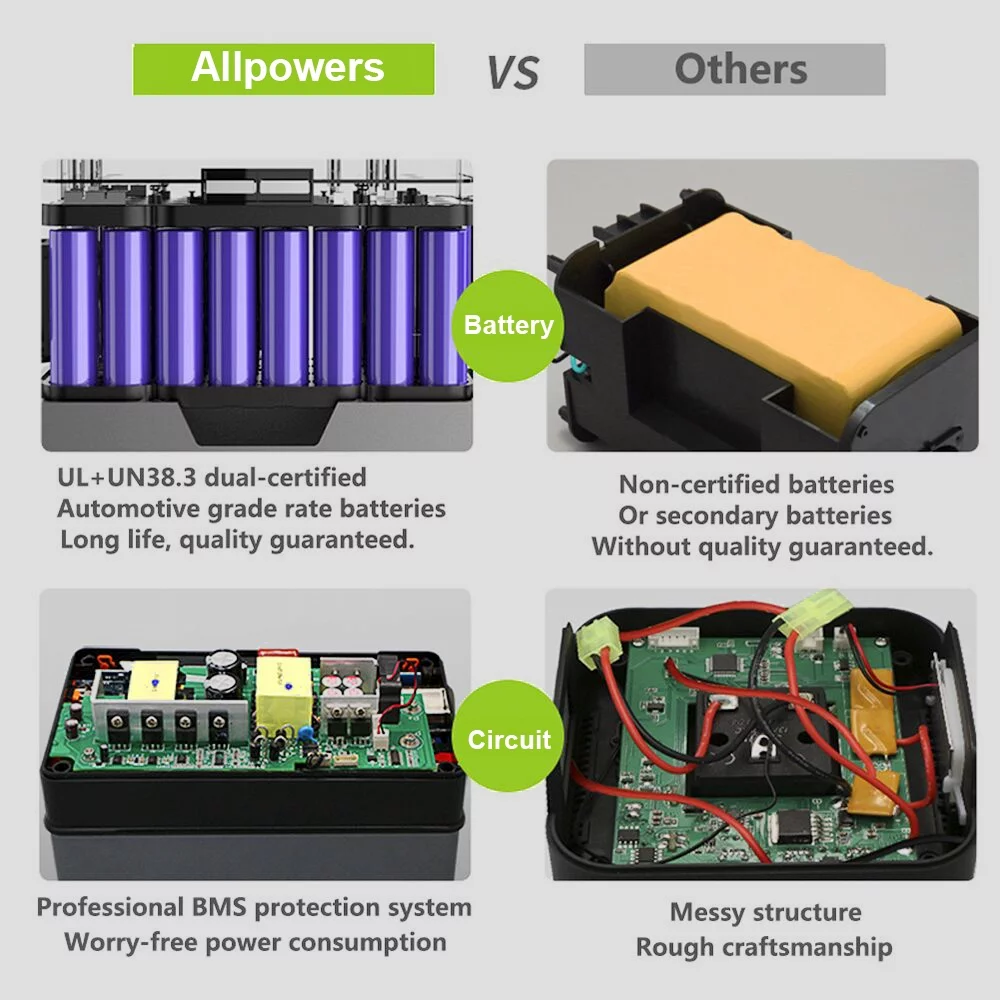 Allpowers VS Others

Battery

UL+UN38.3 dual-certified
Automotive grade rate batteries
Long life, quality guaranteed.

Non-certified batteries
Or secondary batteries
Without quality guaranteed.

Circuit

Professional BMS protection system
Worry-free power consumption

Messy structure
Rough craftsmanship