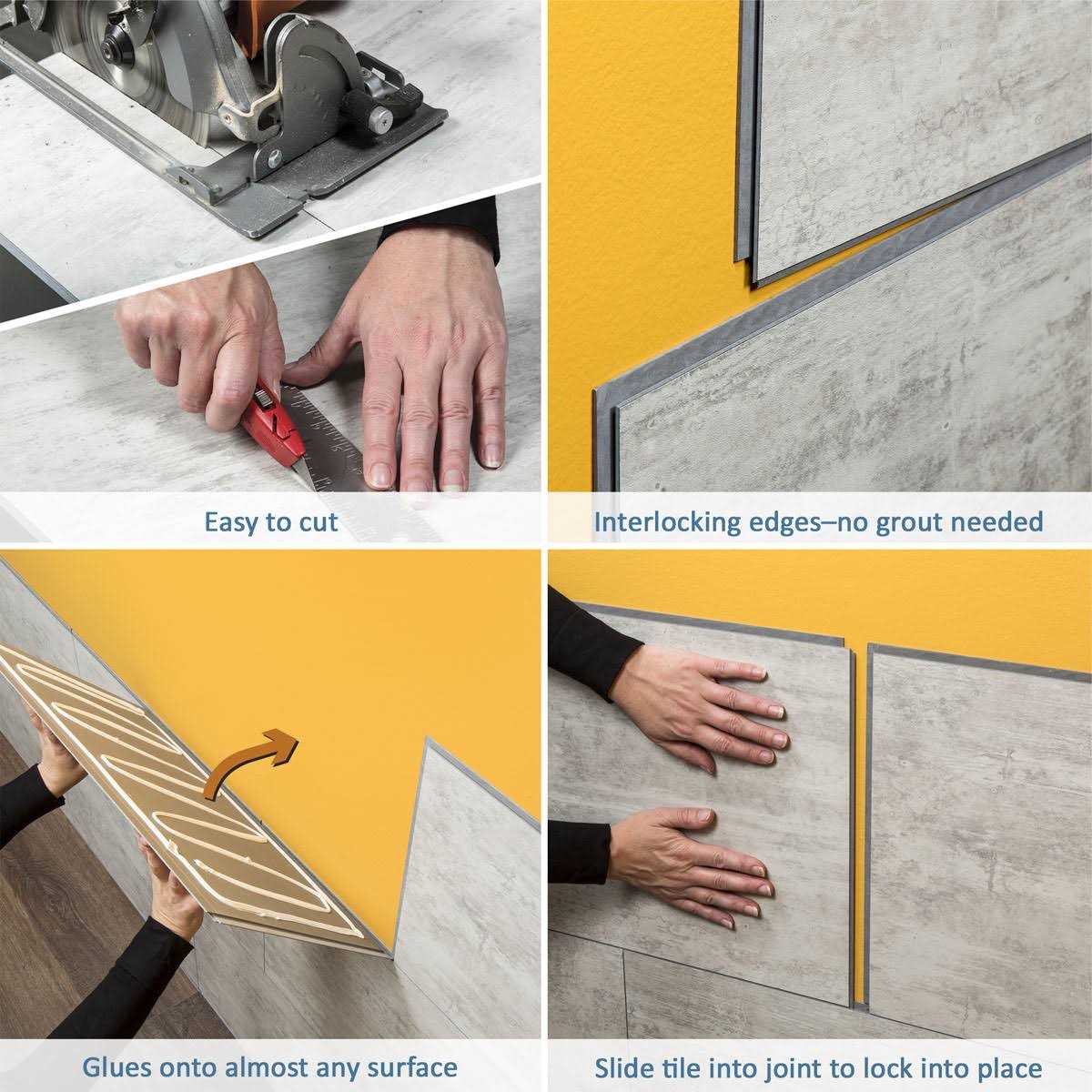 Easy to cut

Interlocking edges–no grout needed

Glues onto almost any surface

Slide tile into joint to lock into place