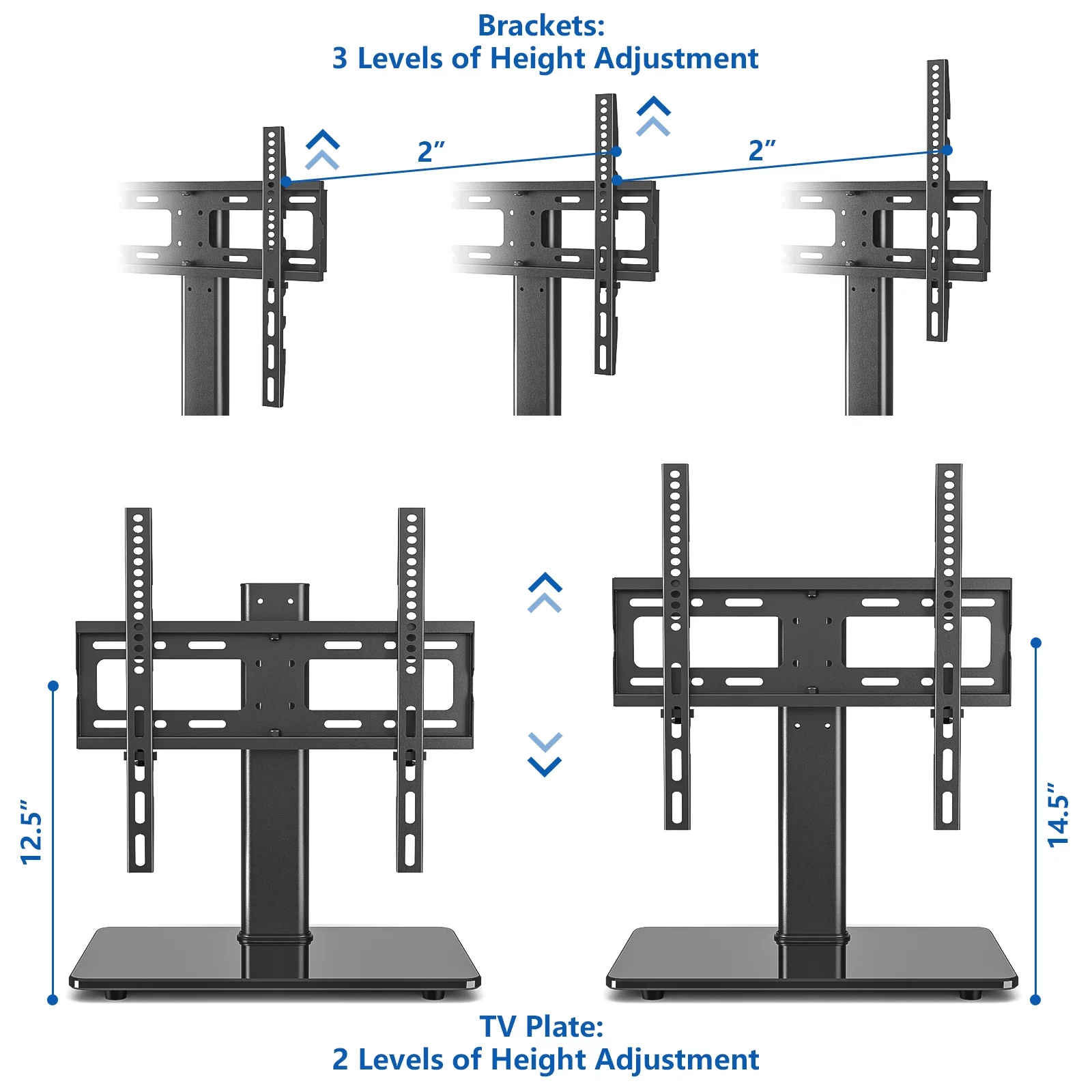 Brackets:
3 Levels of Height Adjustment

2″

2″

12.5″

14.5″

TV Plate:
2 Levels of Height Adjustment