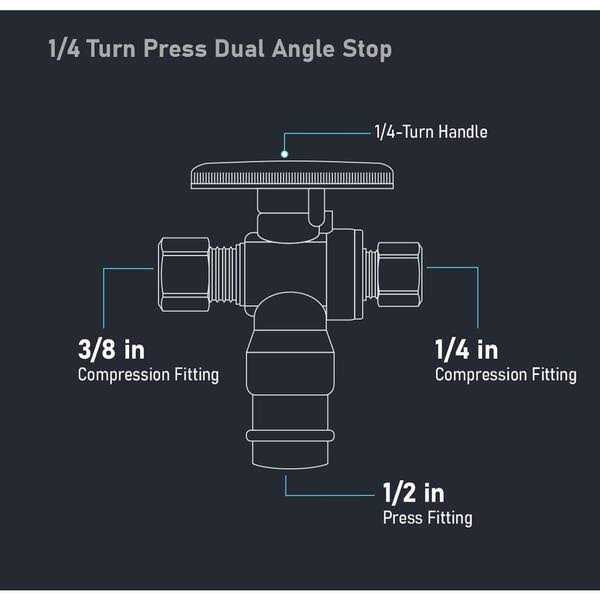 1/4 Turn Press Dual Angle Stop

1/4-Turn Handle

3/8 in
Compression Fitting

1/4 in
Compression Fitting

1/2 in
Press Fitting