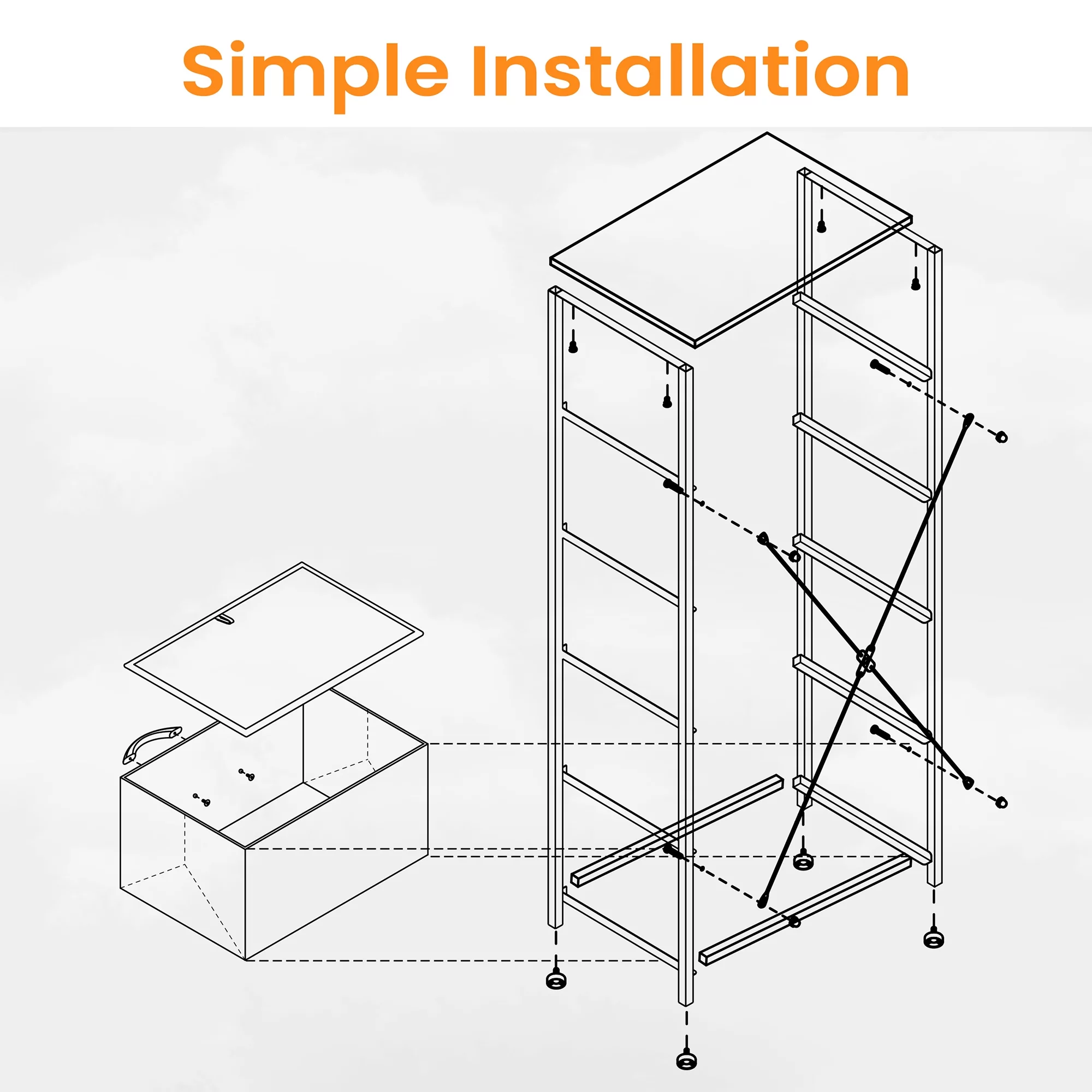 Simple Installation