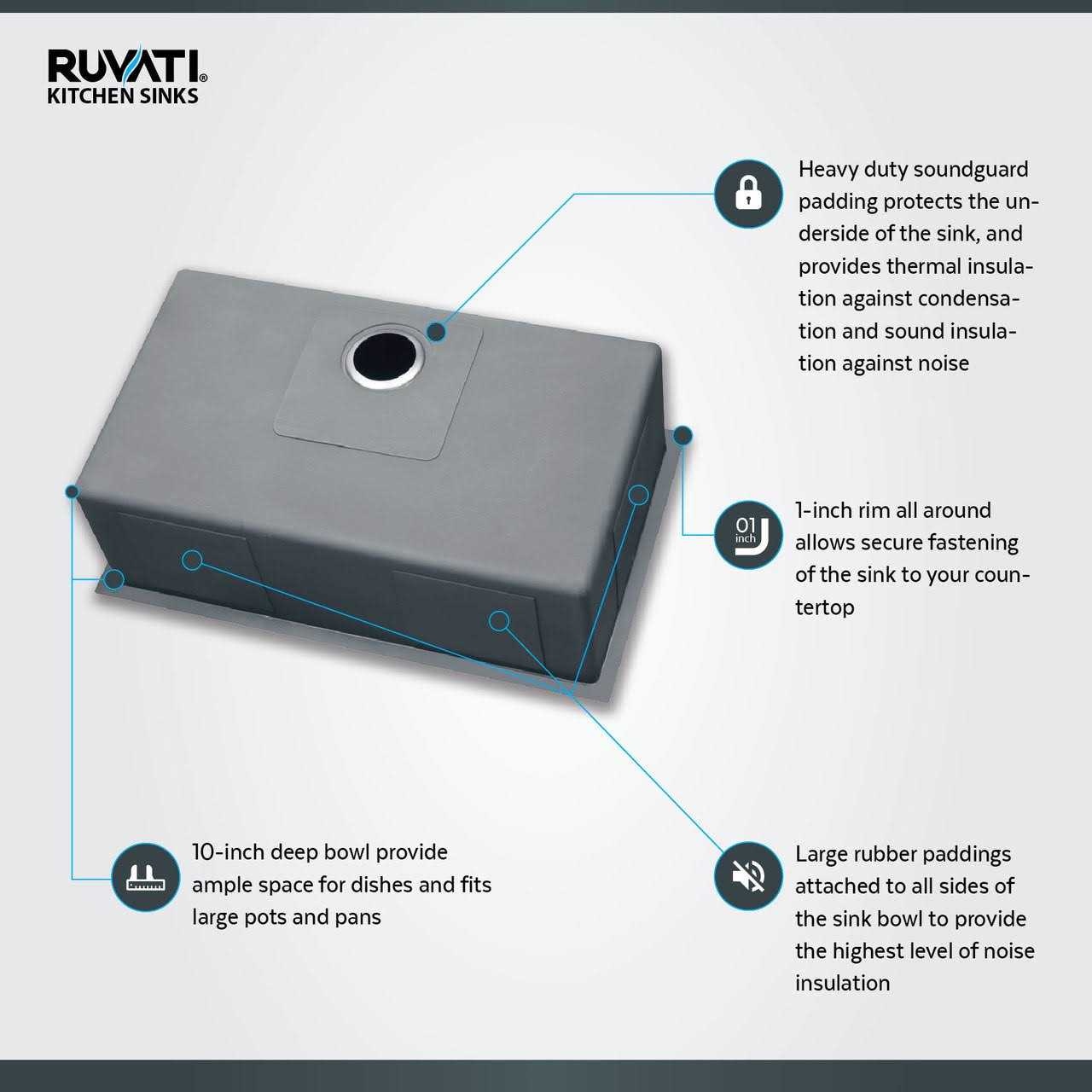 RUVATI®
KITCHEN SINKS

Heavy duty soundguard padding protects the underside of the sink, and provides thermal insulation against condensation and sound insulation against noise

01 inch

1-inch rim all around allows secure fastening of the sink to your countertop

10-inch deep bowl provide ample space for dishes and fits large pots and pans

Large rubber paddings attached to all sides of the sink bowl to provide the highest level of noise insulation