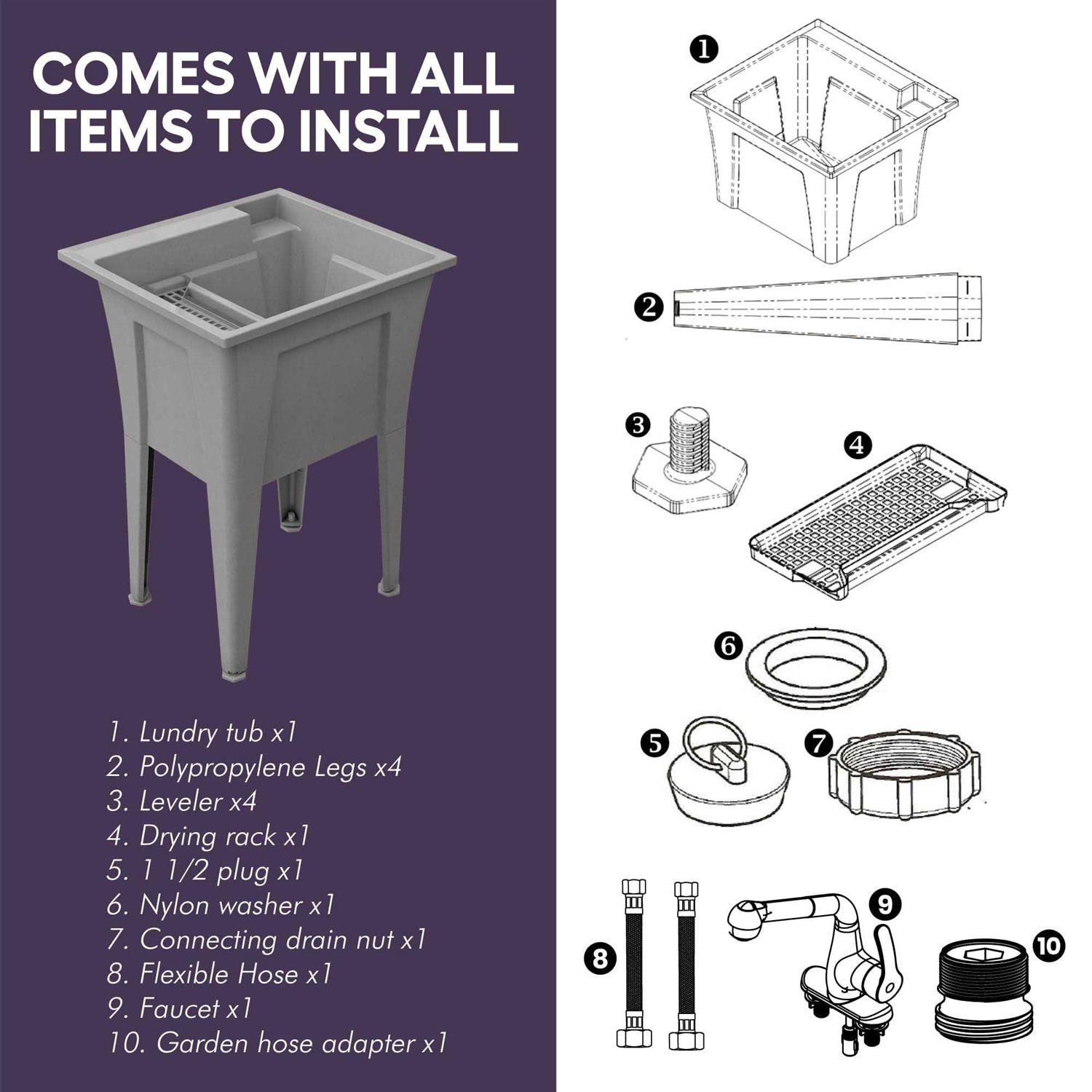 COMES WITH ALL ITEMS TO INSTALL

1. Lundry tub x1
2. Polypropylene Legs x4
3. Leveler x4
4. Drying rack x1
5. 1 1/2 plug x1
6. Nylon washer x1
7. Connecting drain nut x1
8. Flexible Hose x1
9. Faucet x1
10. Garden hose adapter x1

1
2
3
4
6
5
7
8
9
10