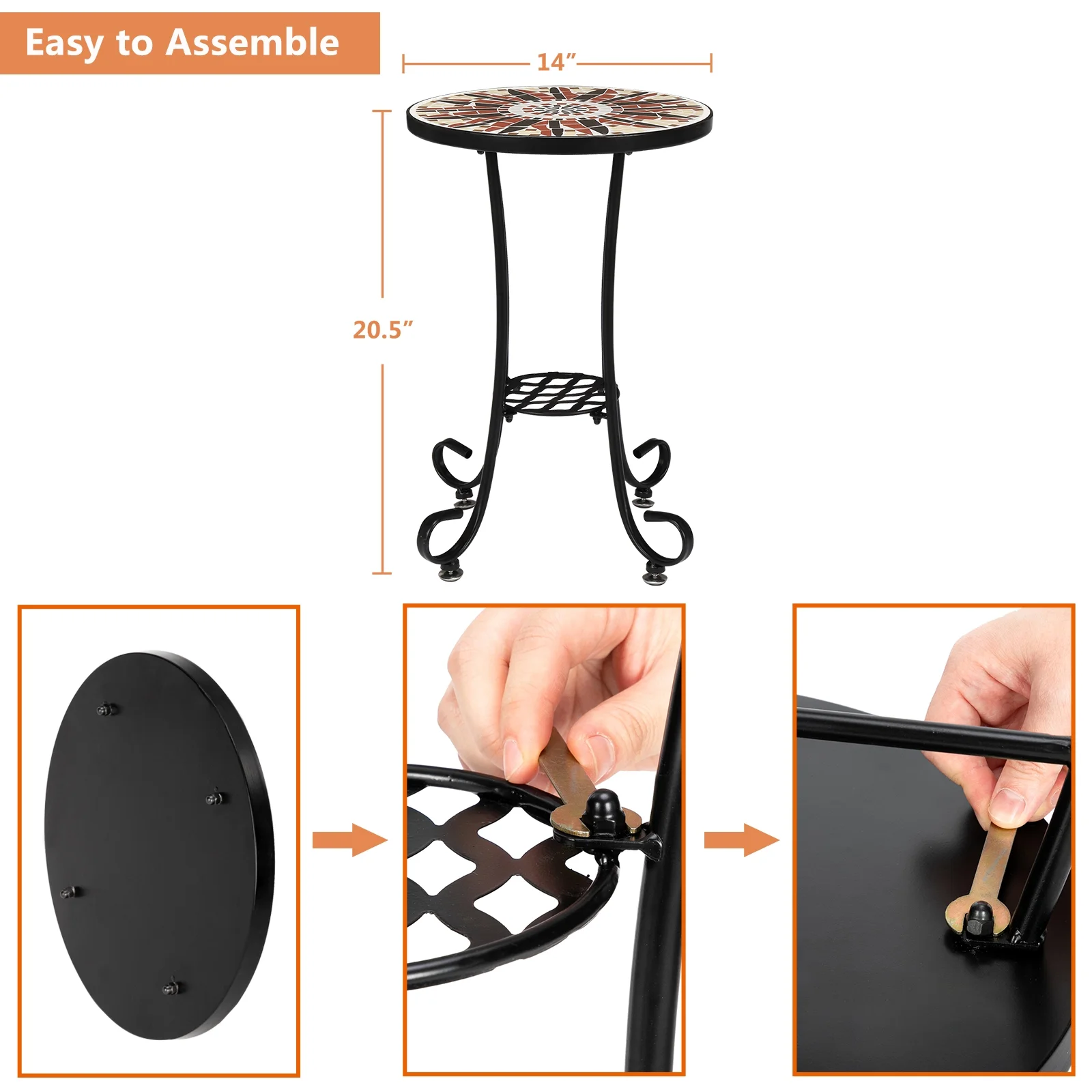 Easy to Assemble

14”

20.5”