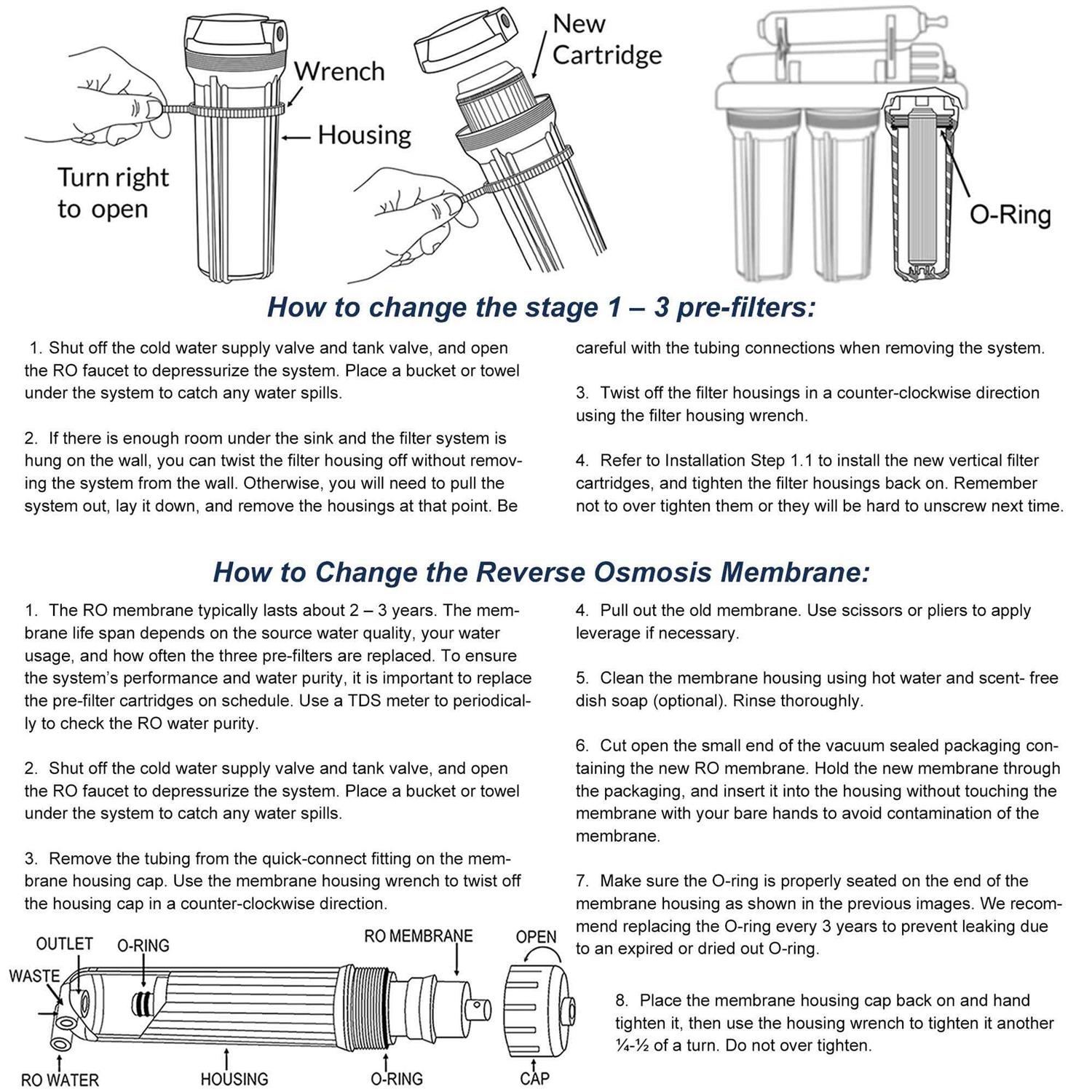 Wrench

Housing

Turn right to open

New Cartridge

O-Ring

How to change the stage 1 – 3 pre-filters:

1. Shut off the cold water supply valve and tank valve, and open the RO faucet to depressurize the system. Place a bucket or towel under the system to catch any water spills.

2. If there is enough room under the sink and the filter system is hung on the wall, you can twist the filter housing off without removing the system from the wall. Otherwise, you will need to pull the system out, lay it down, and remove the housings at that point. Be careful with the tubing connections when removing the system.

3. Twist off the filter housings in a counter-clockwise direction using the filter housing wrench.

4. Refer to Installation Step 1.1 to install the new vertical filter cartridges, and tighten the filter housings back on. Remember not to over tighten them or they will be hard to unscrew next time.

How to Change the Reverse Osmosis Membrane:

1. The RO membrane typically lasts about 2 – 3 years. The membrane life span depends on the source water quality, your water usage, and how often the three pre-filters are replaced. To ensure the system's performance and water purity, it is important to replace the pre-filter cartridges on schedule. Use a TDS meter to periodically to check the RO water purity.

2. Shut off the cold water supply valve and tank valve, and open the RO faucet to depressurize the system. Place a bucket or towel under the system to catch any water spills.

3. Remove the tubing from the quick-connect fitting on the membrane housing cap. Use the membrane housing wrench to twist off the housing cap in a counter-clockwise direction.

OUTLET

O-RING

WASTE

RO MEMBRANE

OPEN

RO WATER

HOUSING

O-RING

CAP

4. Pull out the old membrane. Use scissors or pliers to apply leverage if necessary.

5. Clean the membrane housing using hot water and scent- free dish soap (optional). Rinse thoroughly.

6. Cut open the small end of the vacuum sealed packaging containing the new RO membrane. Hold the new membrane through the packaging, and insert it into the housing without touching the membrane with your bare hands to avoid contamination of the membrane.

7. Make sure the O-ring is properly seated on the end of the membrane housing as shown in the previous images. We recommend replacing the O-ring every 3 years to prevent leaking due to an expired or dried out O-ring.

8. Place the membrane housing cap back on and hand tighten it, then use the housing wrench to tighten it another ¼-½ of a turn. Do not over tighten.