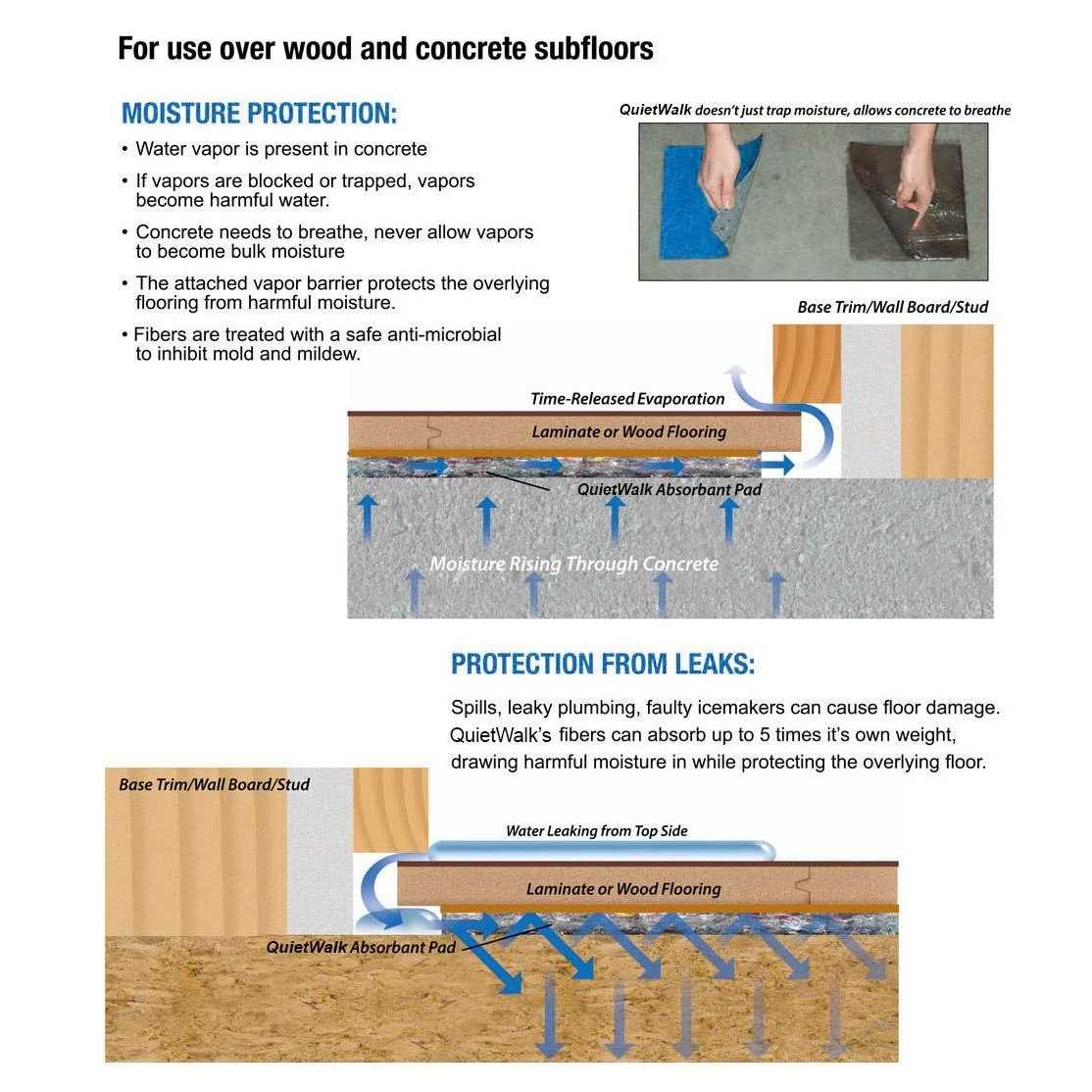 For use over wood and concrete subfloors

MOISTURE PROTECTION:

• Water vapor is present in concrete

• If vapors are blocked or trapped, vapors become harmful water.

• Concrete needs to breathe, never allow vapors to become bulk moisture

• The attached vapor barrier protects the overlying flooring from harmful moisture.

• Fibers are treated with a safe anti-microbial to inhibit mold and mildew.

QuietWalk doesn't just trap moisture, allows concrete to breathe

Base Trim/Wall Board/Stud

Time-Released Evaporation

Laminate or Wood Flooring

QuietWalk Absorbant Pad

Moisture Rising Through Concrete

PROTECTION FROM LEAKS:

Spills, leaky plumbing, faulty icemakers can cause floor damage. QuietWalk's fibers can absorb up to 5 times it's own weight, drawing harmful moisture in while protecting the overlying floor.

Base Trim/Wall Board/Stud

Water Leaking from Top Side

Laminate or Wood Flooring

QuietWalk Absorbant Pad