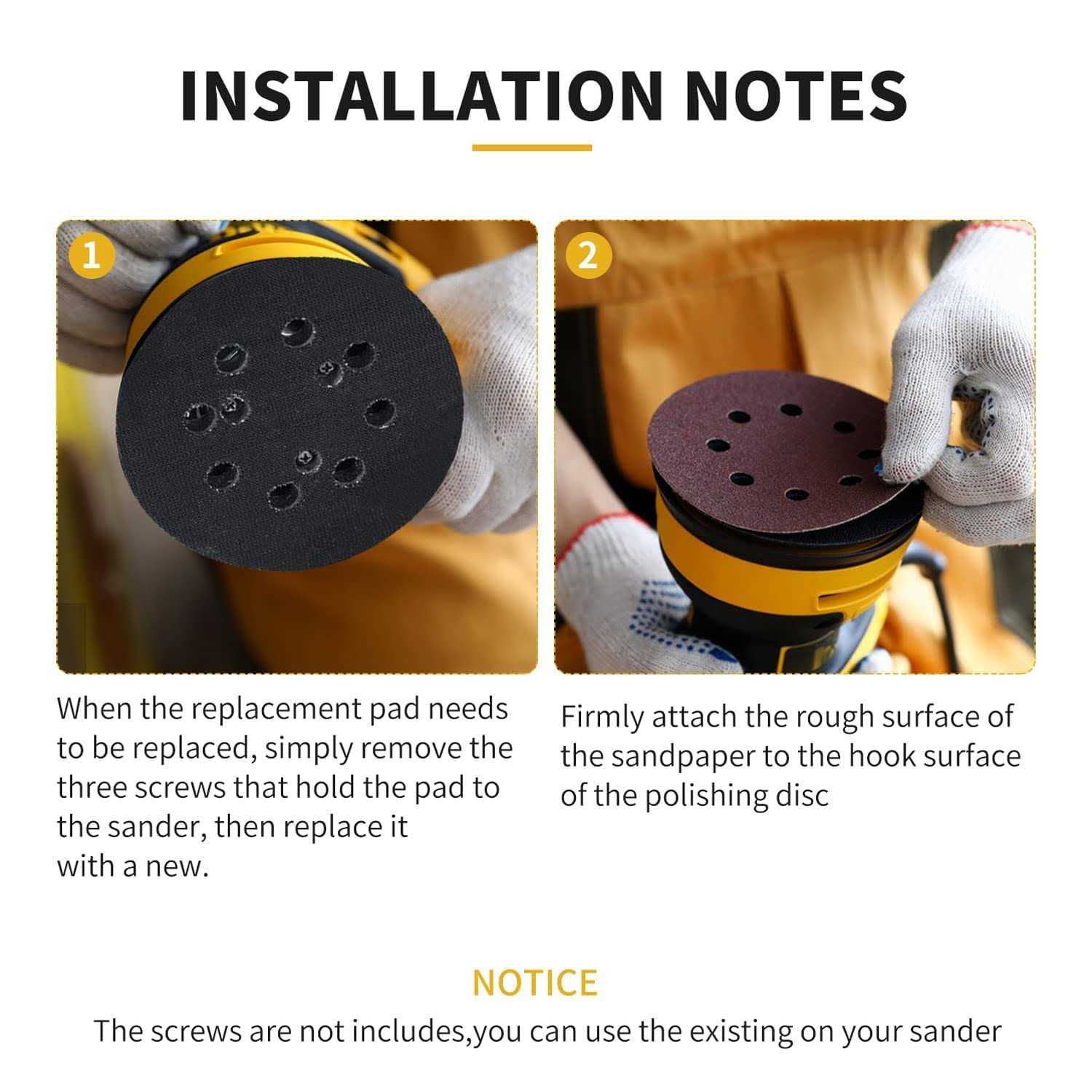 INSTALLATION NOTES

1

When the replacement pad needs to be replaced, simply remove the three screws that hold the pad to the sander, then replace it with a new.

2

Firmly attach the rough surface of the sandpaper to the hook surface of the polishing disc

NOTICE

The screws are not includes,you can use the existing on your sander