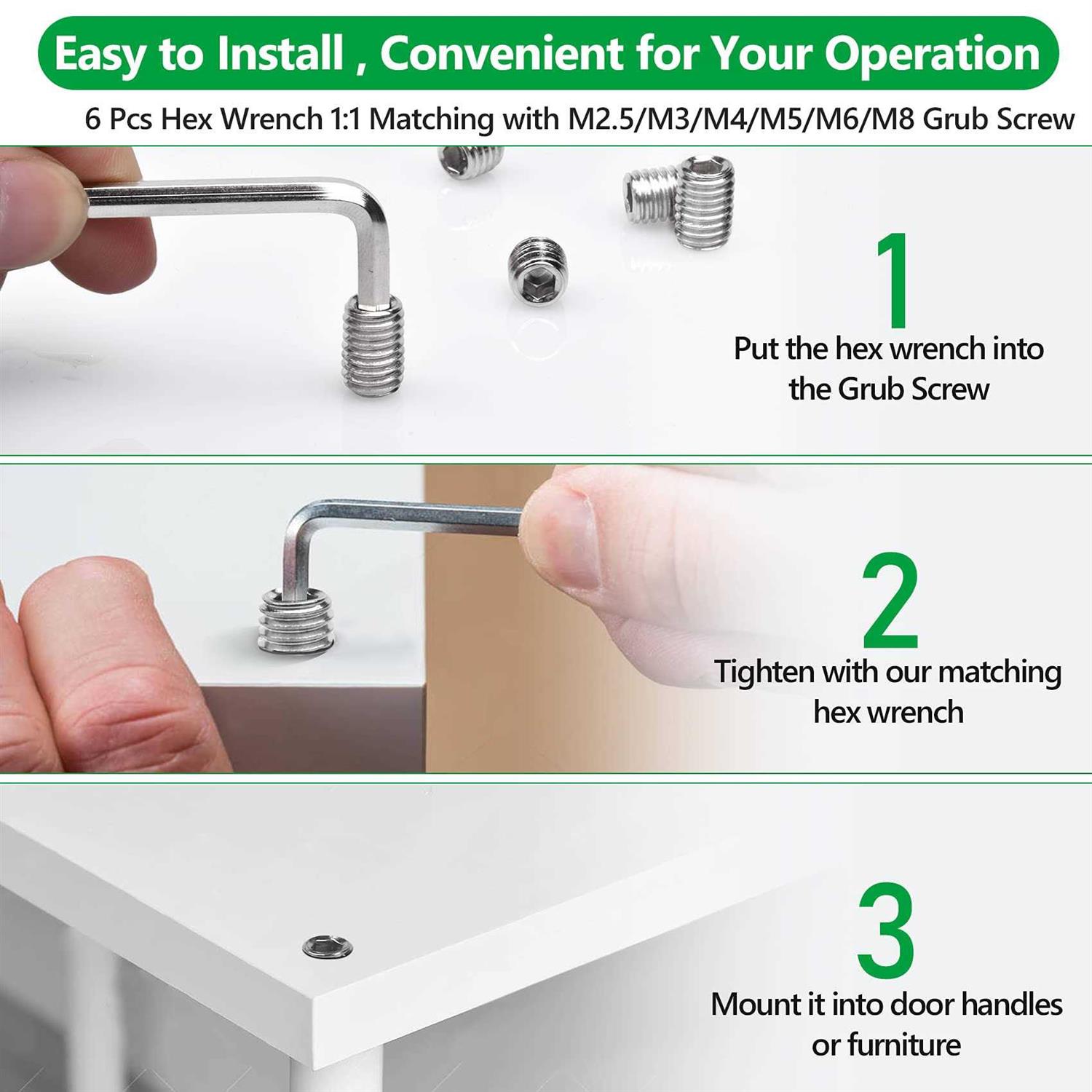 Easy to Install , Convenient for Your Operation

6 Pcs Hex Wrench 1:1 Matching with M2.5/M3/M4/M5/M6/M8 Grub Screw

1

Put the hex wrench into the Grub Screw

2

Tighten with our matching hex wrench

3

Mount it into door handles or furniture