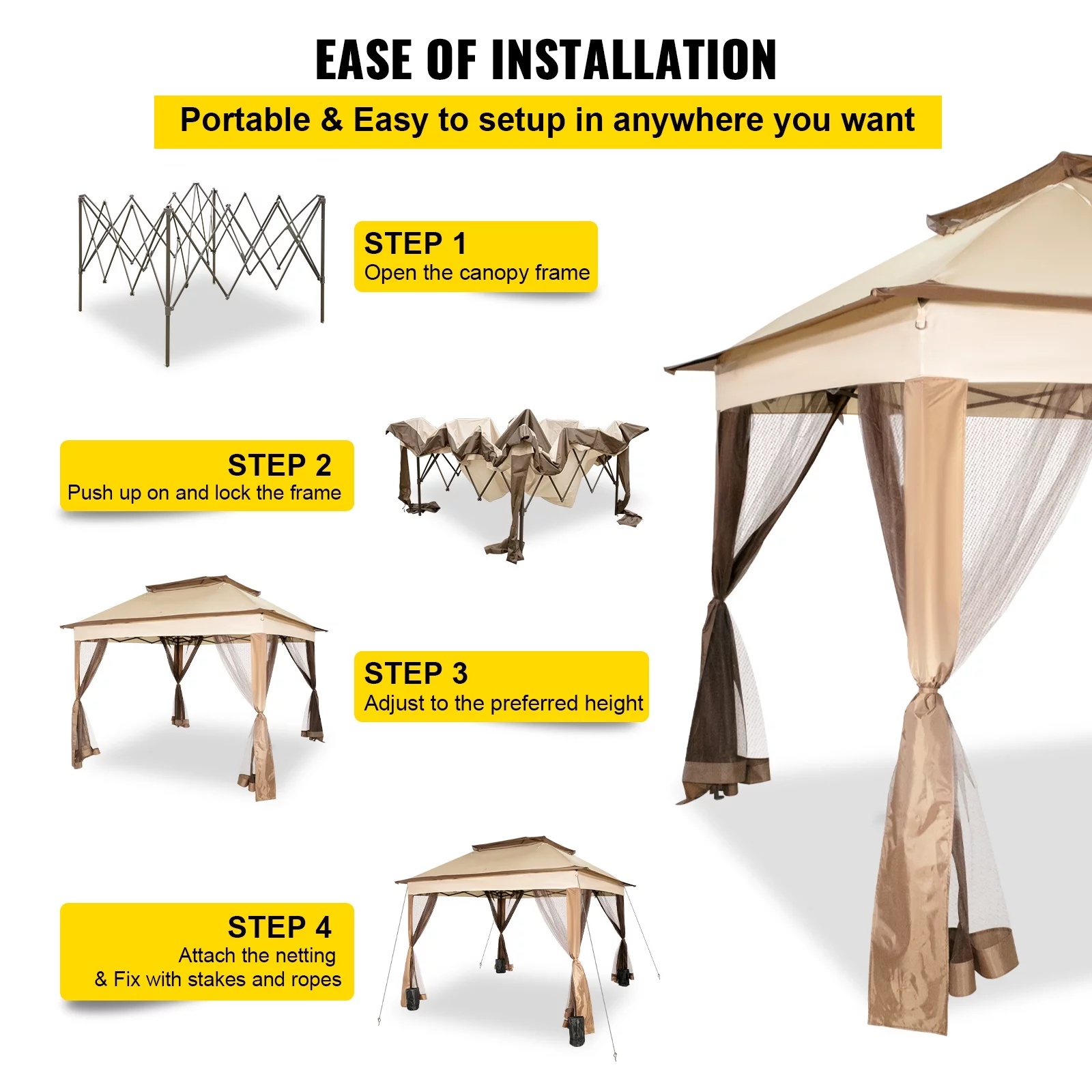 EASE OF INSTALLATION

Portable & Easy to setup in anywhere you want

STEP 1
Open the canopy frame

STEP 2
Push up on and lock the frame

STEP 3
Adjust to the preferred height

STEP 4
Attach the netting
& Fix with stakes and ropes