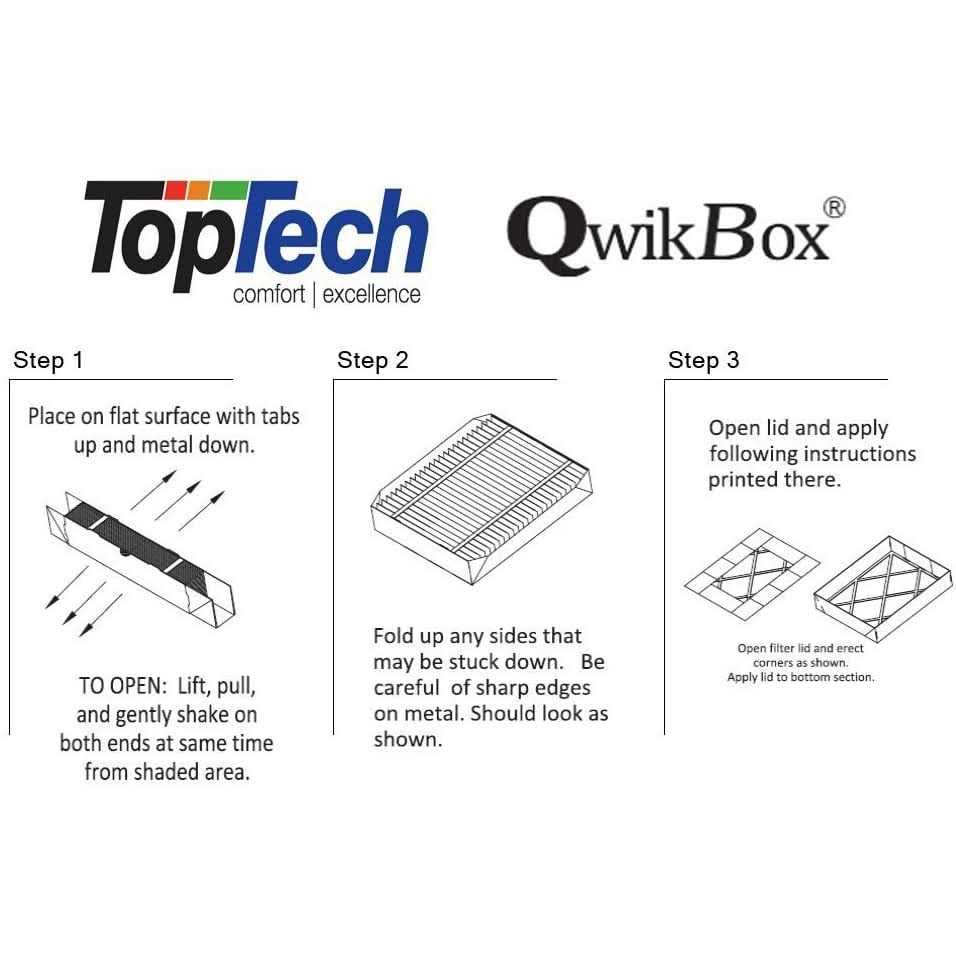 TopTech
comfort | excellence

QwikBox®

Step 1

Place on flat surface with tabs up and metal down.

TO OPEN: Lift, pull, and gently shake on both ends at same time from shaded area.

Step 2

Fold up any sides that may be stuck down. Be careful of sharp edges on metal. Should look as shown.

Step 3

Open lid and apply following instructions printed there.

Open filter lid and erect corners as shown. Apply lid to bottom section.