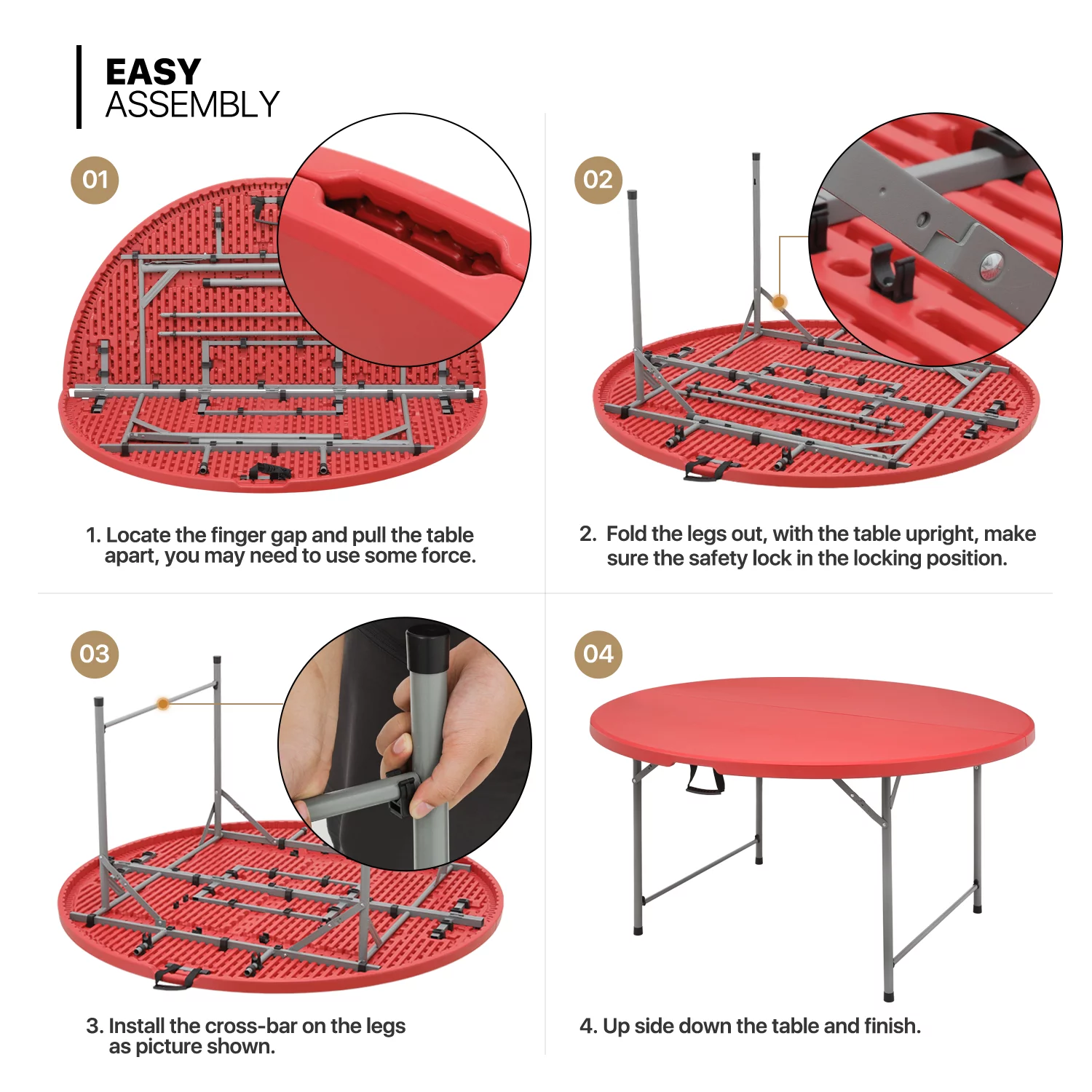 EASY
ASSEMBLY

01

1. Locate the finger gap and pull the table apart, you may need to use some force.

02

2. Fold the legs out, with the table upright, make sure the safety lock in the locking position.

03

3. Install the cross-bar on the legs as picture shown.

04

4. Up side down the table and finish.